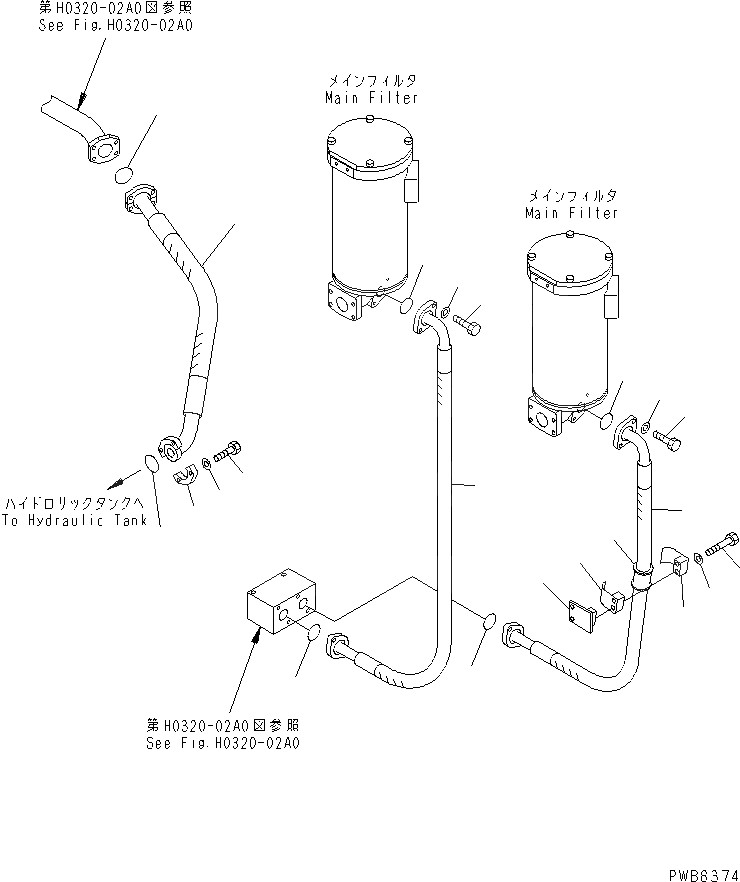 第H0320-02A0図参照
See Fig.H0320-02A0

メインフィルタ
Main Filter

メインフィルタ
Main Filter

ハイドロリックタンクへ
To Hydraulic Tank

第H0320-02A0図参照
See Fig.H0320-02A0

PWB6374