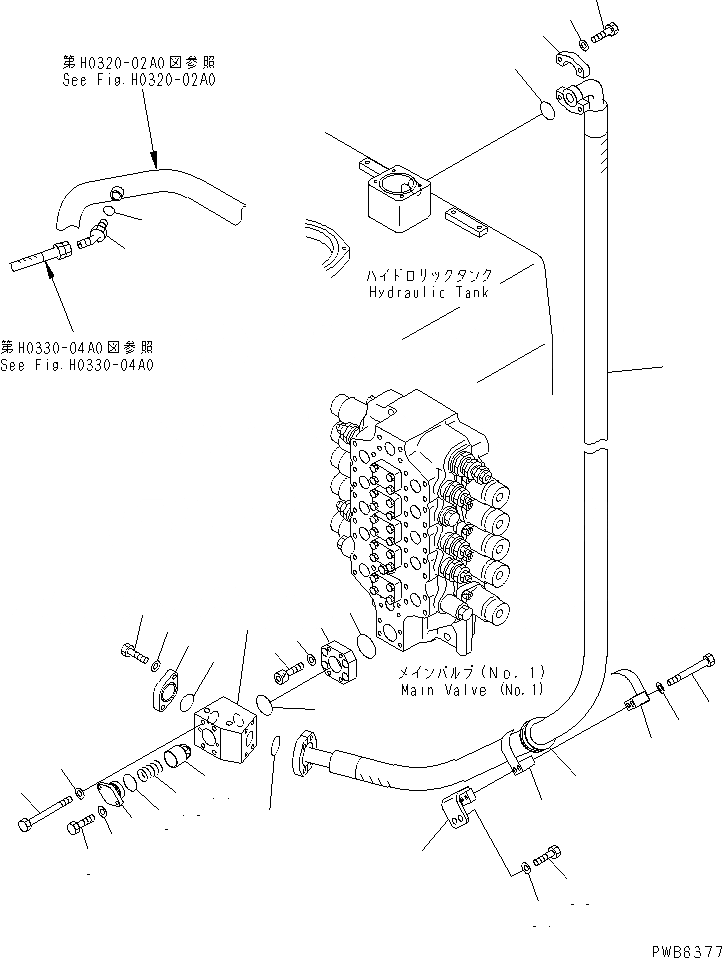 第H0320-02A0図参照
See Fig.H0320-02A0

第H0330-04A0図参照
See Fig.H0330-04A0

ハイドロリックタンク
Hydraulic Tank

メインバルブ(No.1)
Main Valve (No.1)

PWB8377