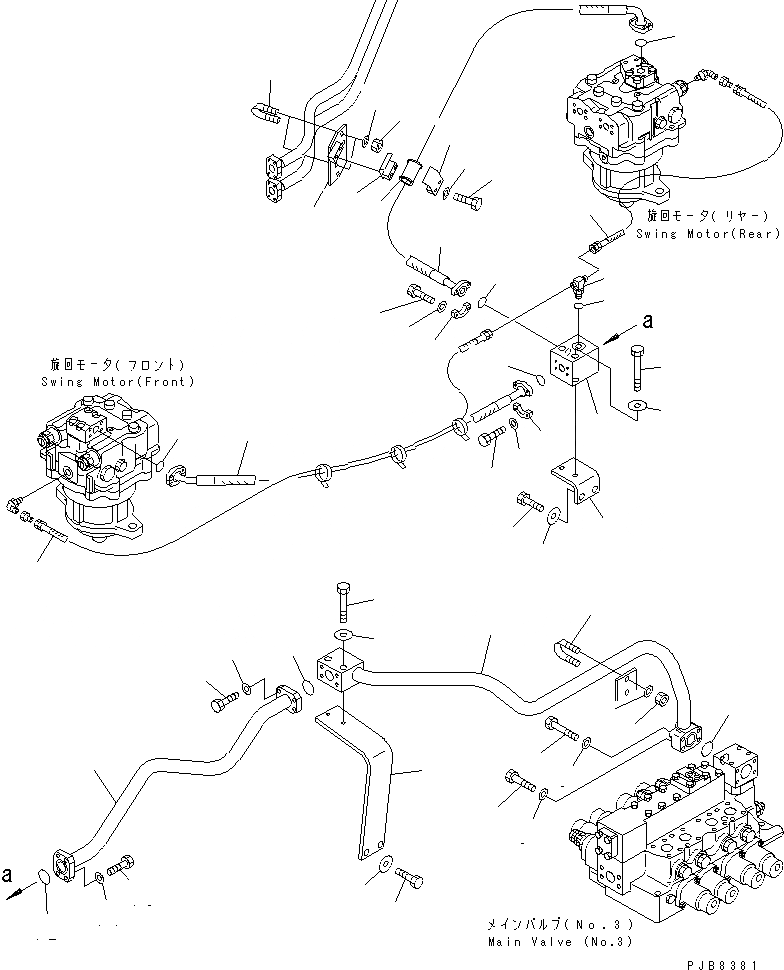 旋回モータ(リヤー)
Swing Motor(Rear)

a

旋回モータ(フロント)
Swing Motor(Front)

a

メインバルブ(No.3)
Main Valve (No.3)

PJB8381