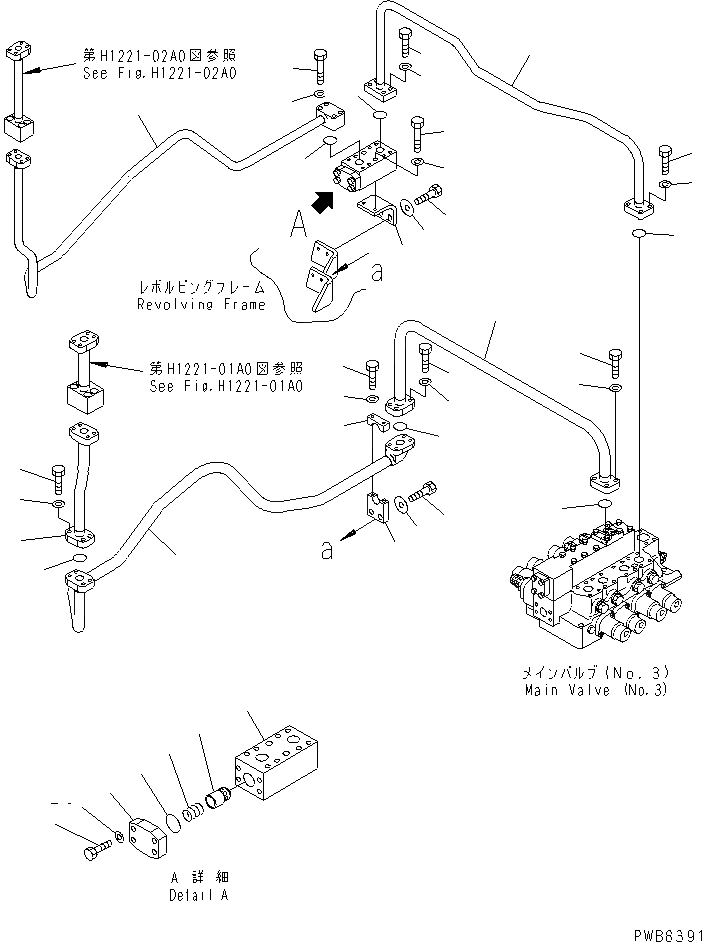 第H1221-02A0図参照
See Fig.H1221-02A0

A

a

レボルビングフレーム
Revolving Frame

第H1221-01A0図参照
See Fig.H1221-01A0

a

メインバルブ(No.3)
Main Valve (No.3)

A 詳細
Detail A

PWB8391