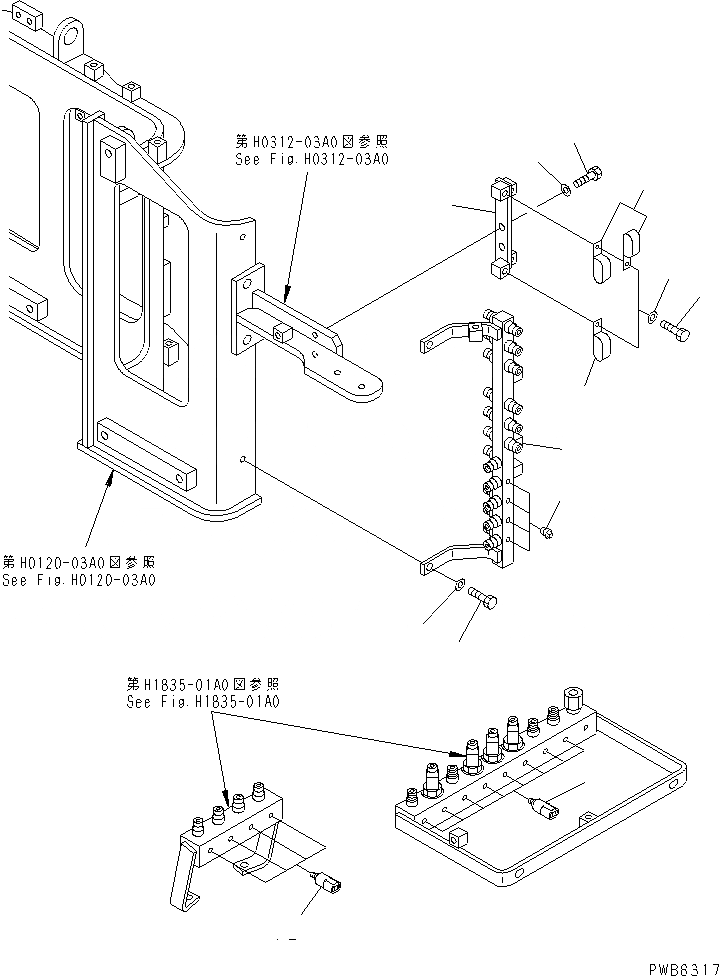 第H0312-03A0図参照
See Fig.H0312-03A0

第H0120-03A0図参照
See Fig.H0120-03A0

第H1835-01A0図参照
See Fig.H1835-01A0

PWB6317