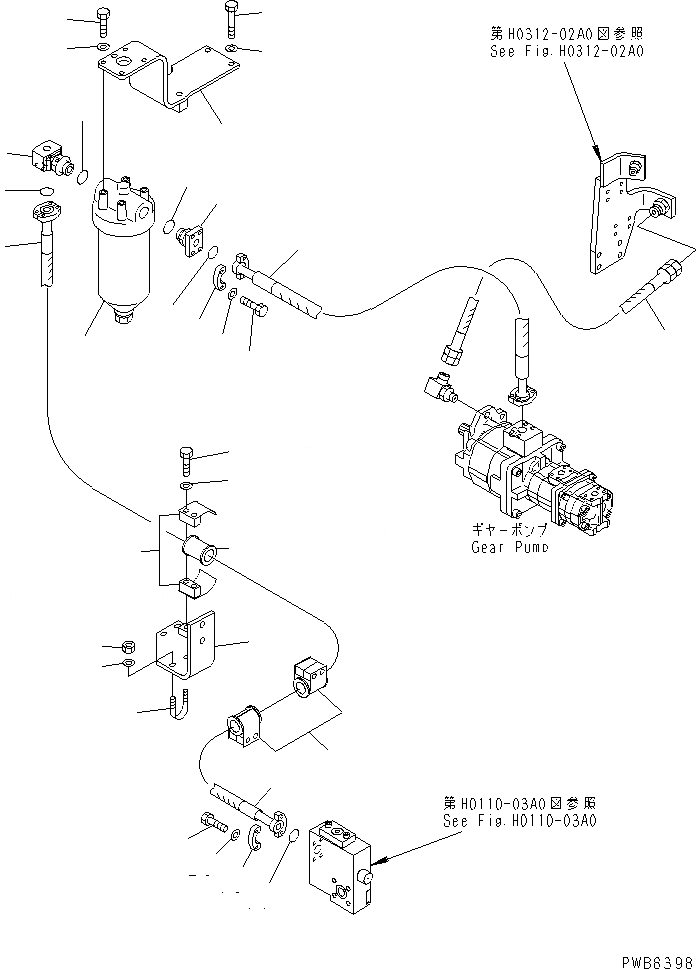 第H0312-02A0図参照
See Fig.H0312-02A0

ギヤーポンプ
Gear Pump

第H0110-03A0図参照
See Fig.H0110-03A0

PWB6398