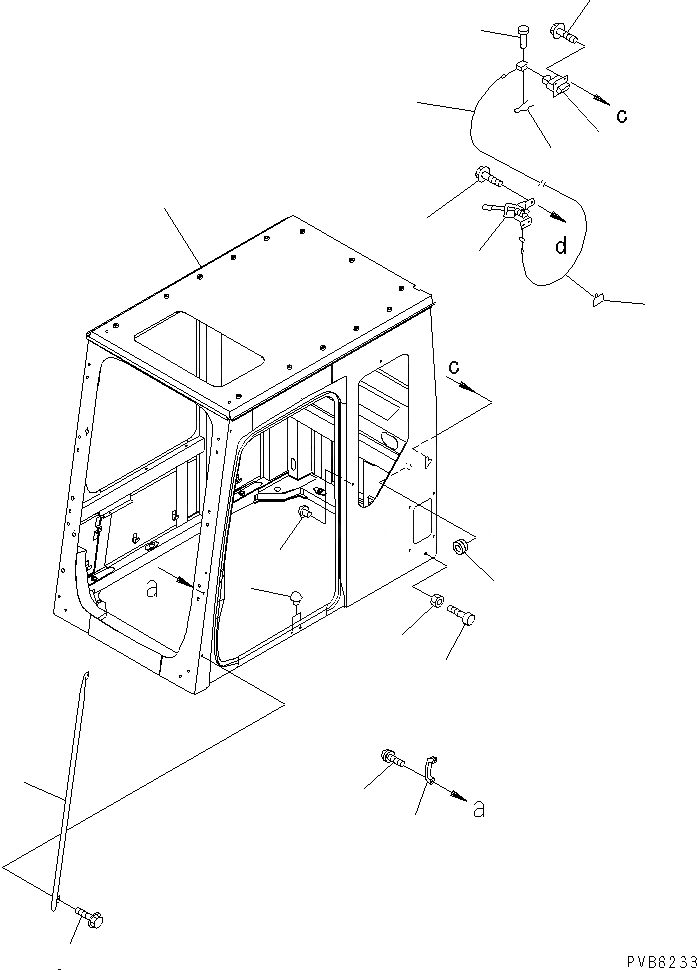 c
d
c
a
a
PVB8233