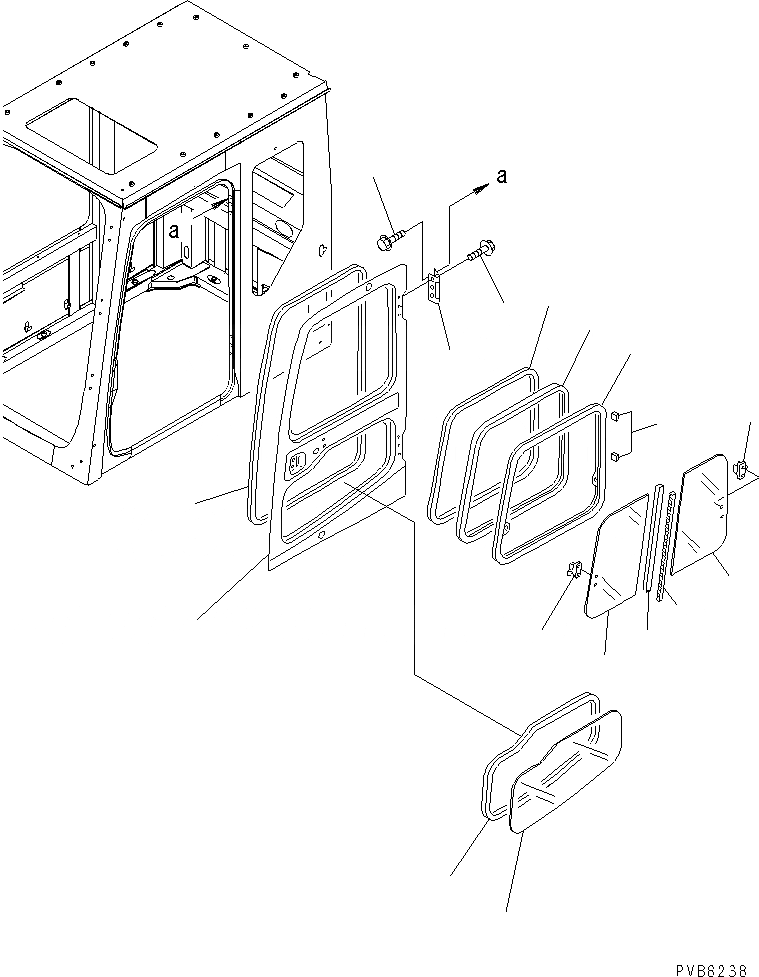 a
a
PVB6238