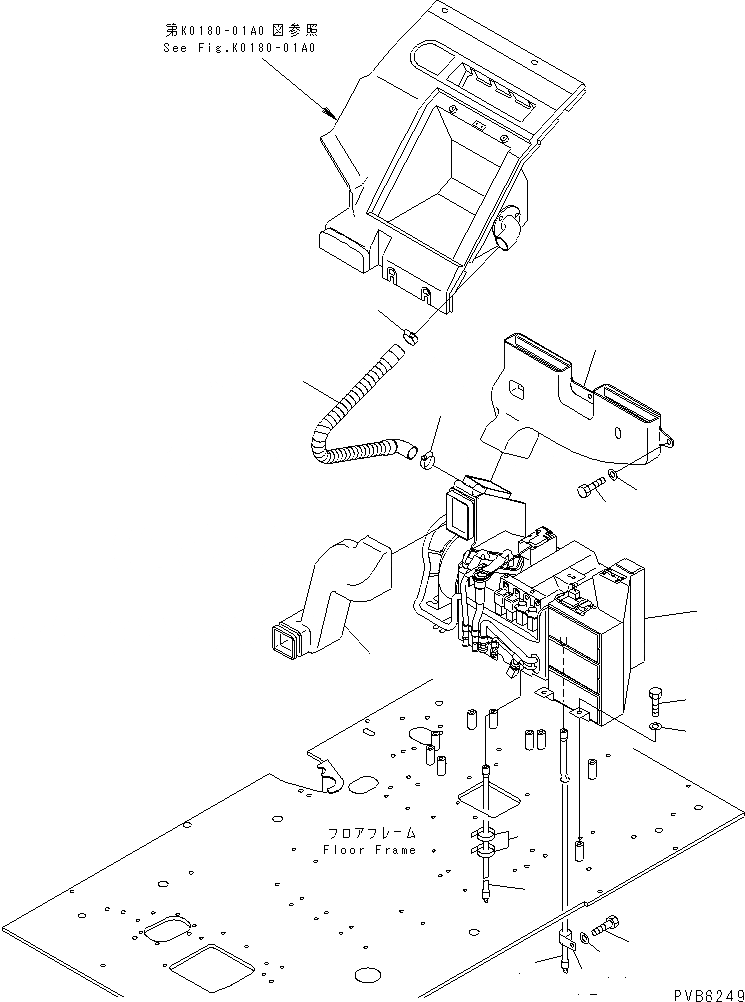 第K0180-01A0 図参照
See Fig.K0180-01A0

フロアフレーム
Floor Frame

PVB6249