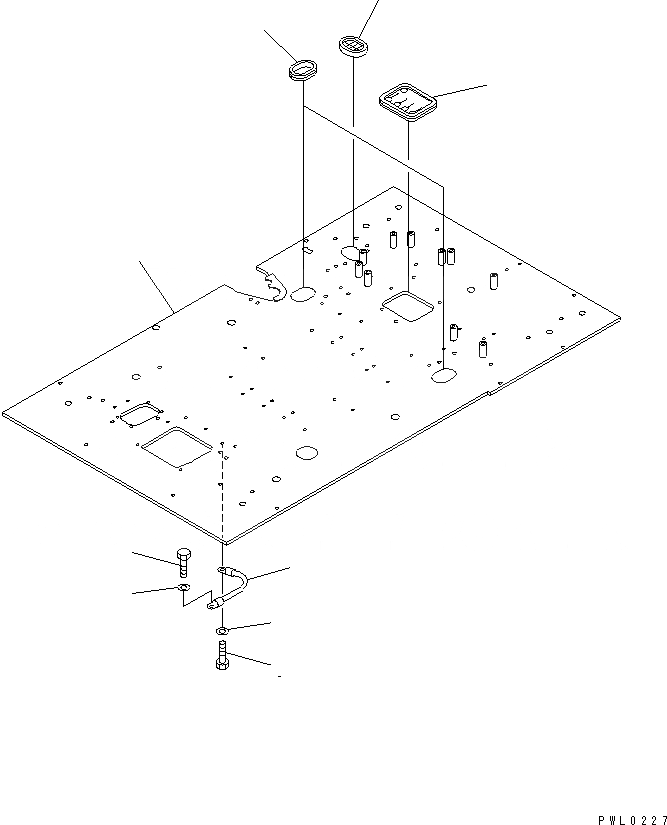 PWL0227