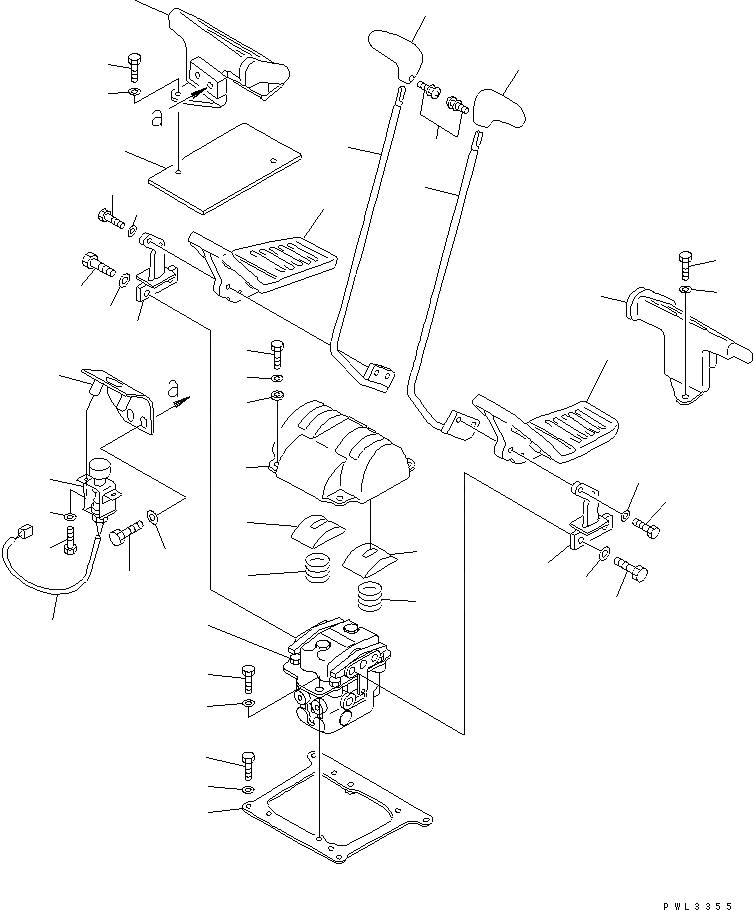 a

a

PWL3355