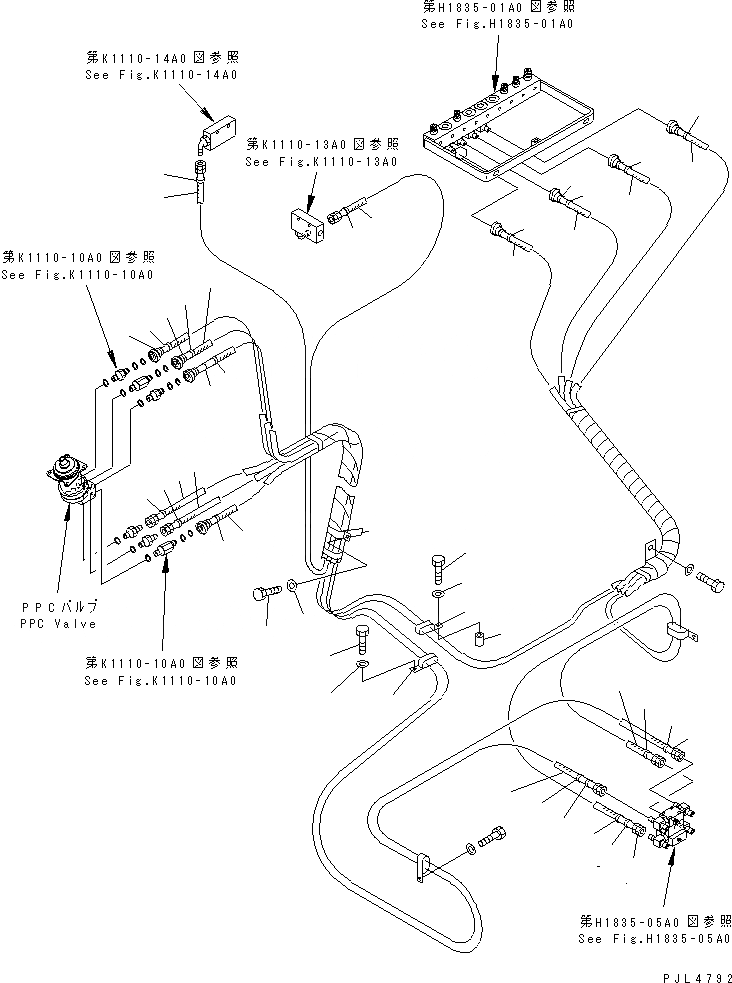 第H1835-01A0図参照
See Fig.H1835-01A0

第K1110-14A0図参照
See Fig.K1110-14A0

第K1110-13A0図参照
See Fig.K1110-13A0

第K1110-10A0図参照
See Fig.K1110-10A0

PPCバルブ
PPC Valve

第K1110-10A0図参照
See Fig.K1110-10A0

第H1835-05A0図参照
See Fig.H1835-05A0

PJL4792