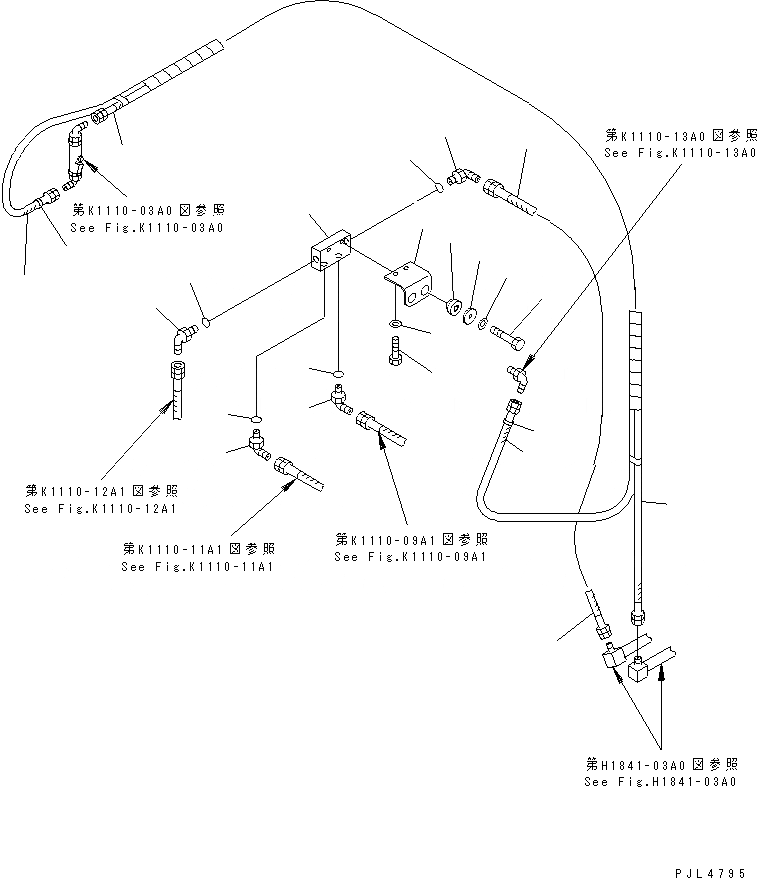 第K1110-13A0図参照
See Fig.K1110-13A0

第K1110-03A0図参照
See Fig.K1110-03A0

第K1110-12A1図参照
See Fig.K1110-12A1

第K1110-11A1図参照
See Fig.K1110-11A1

第K1110-09A1図参照
See Fig.K1110-09A1

第H1841-03A0図参照
See Fig.H1841-03A0

PJL4795