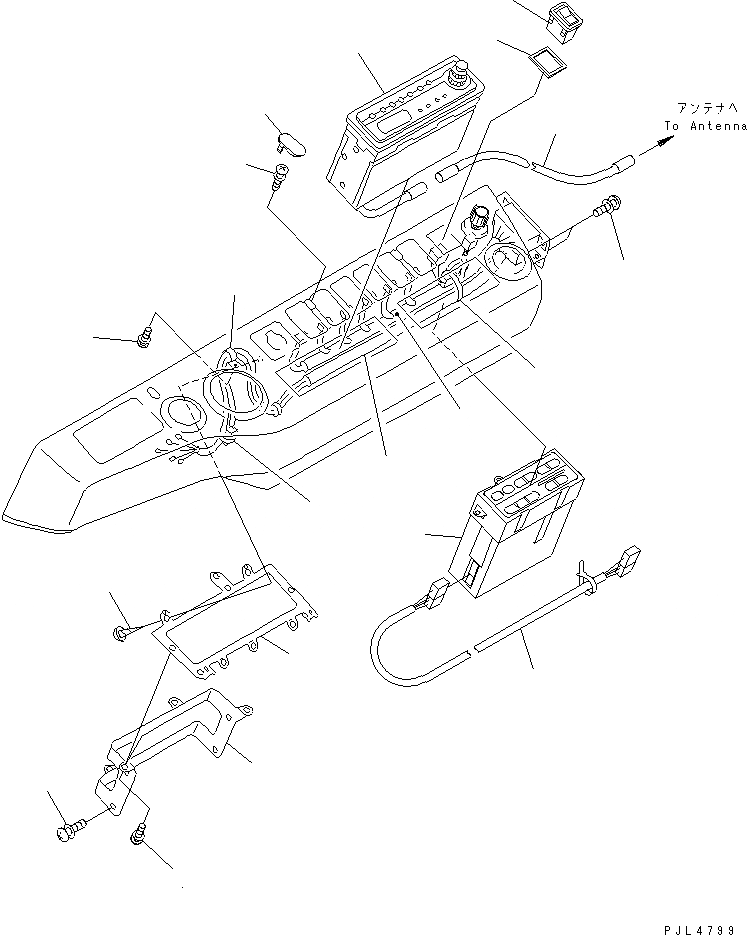 アンテナへ
To Antenna

PJL4799