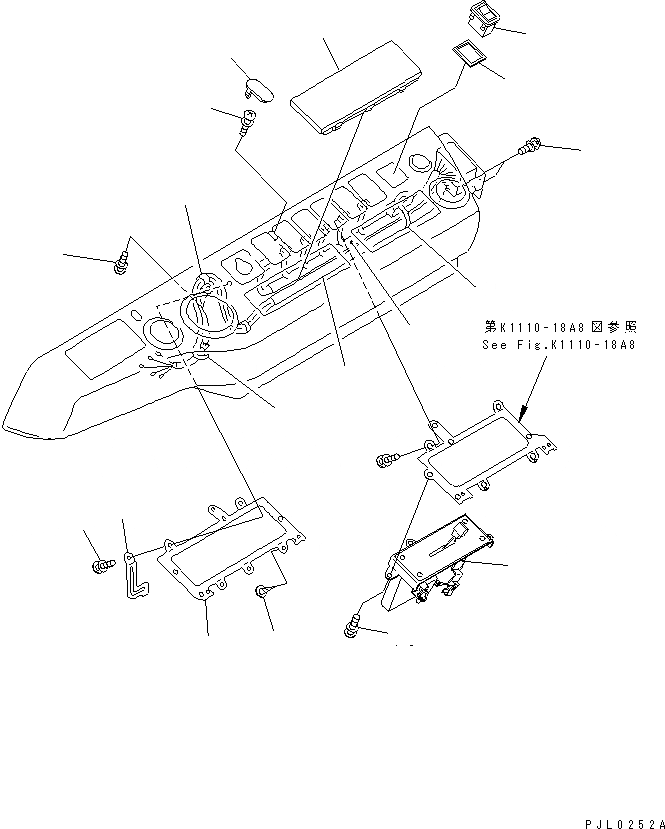 第K1110-18A8図参照
See Fig.K1110-18A8

PJL0252A