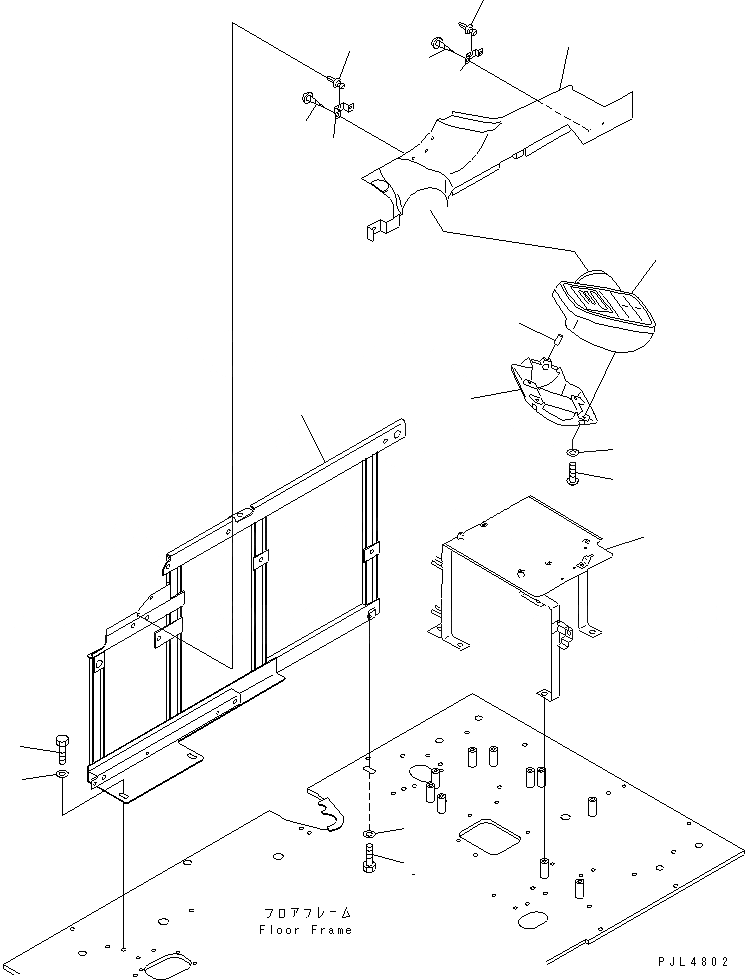 フロアフレーム
Floor Frame

PJL4802