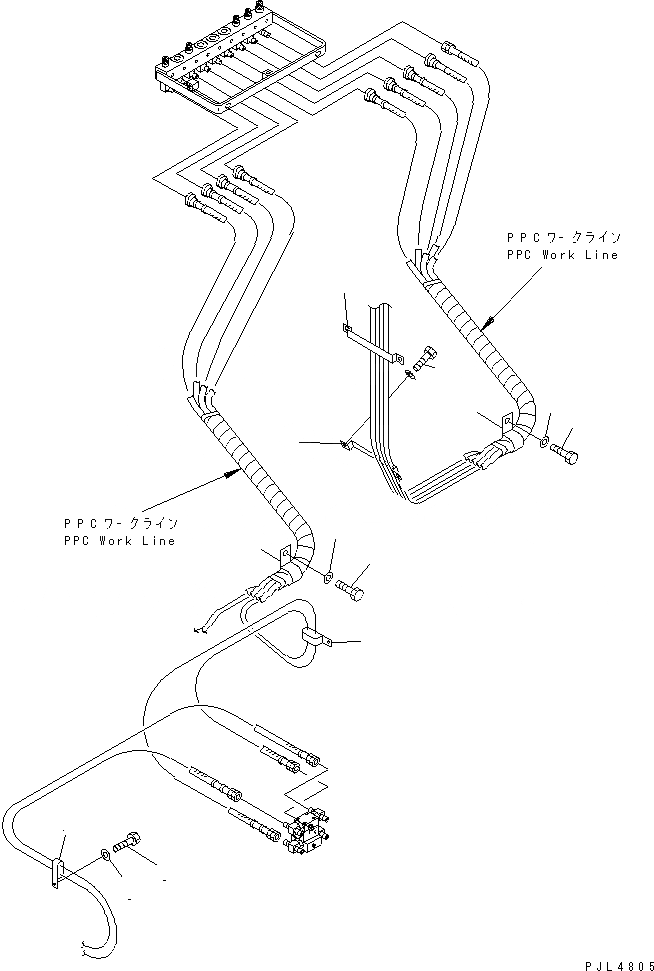 PPCワークライン
PPC Work Line

PPCワークライン
PPC Work Line

PJL4805