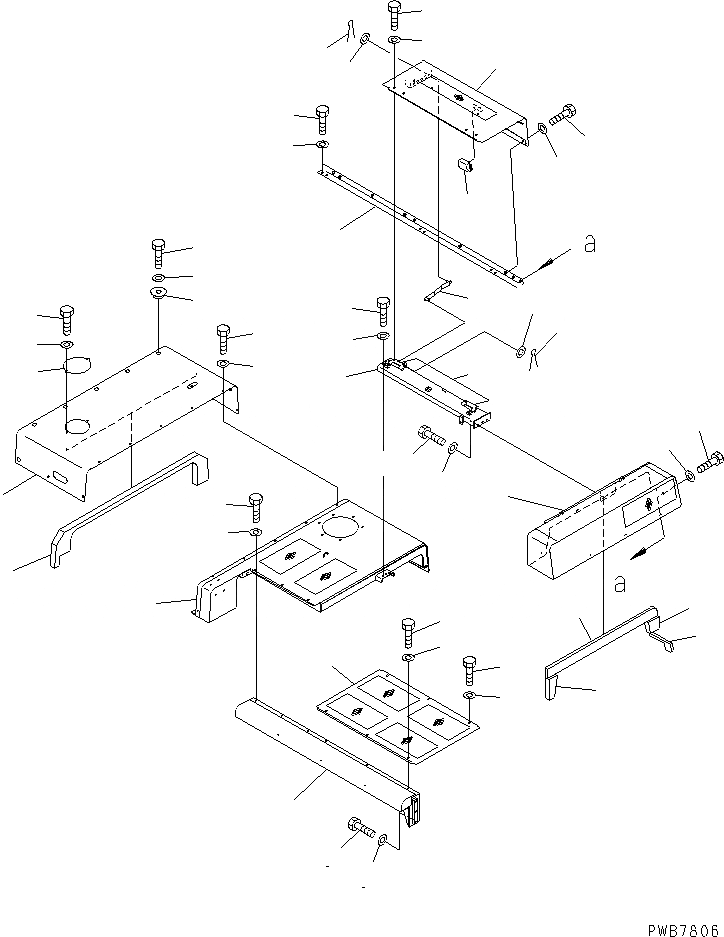 a

a

PWB7806