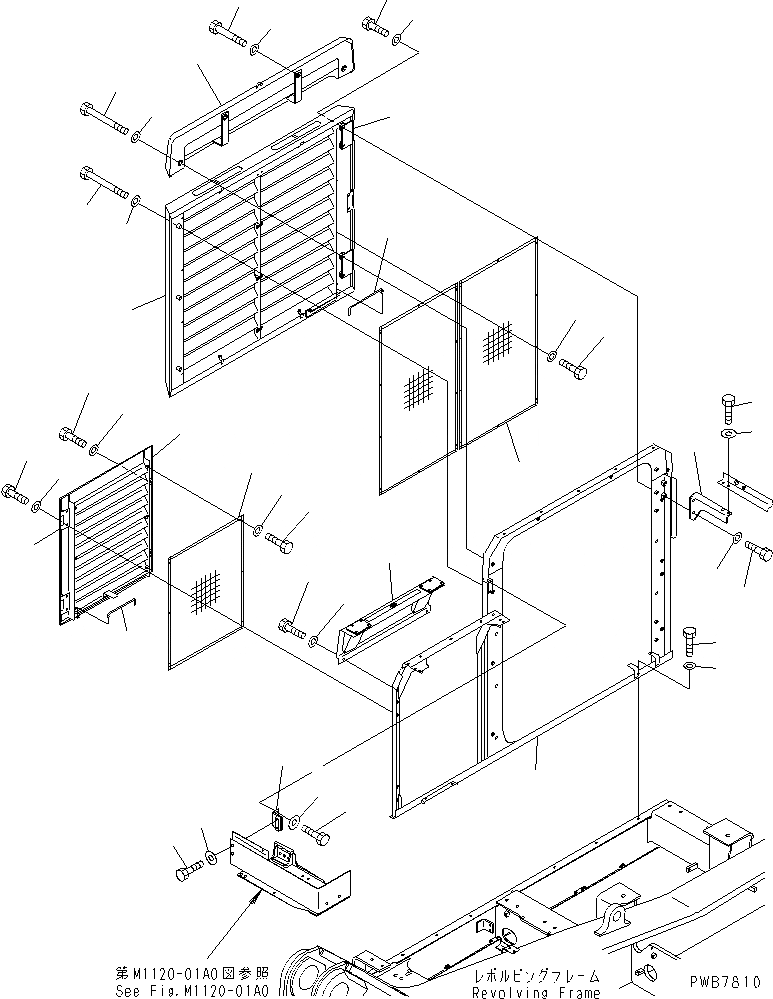 第M1120-01A0図参照
See Fig.M1120-01A0

レボルビングフレーム
Revolving Frame

PWB7810