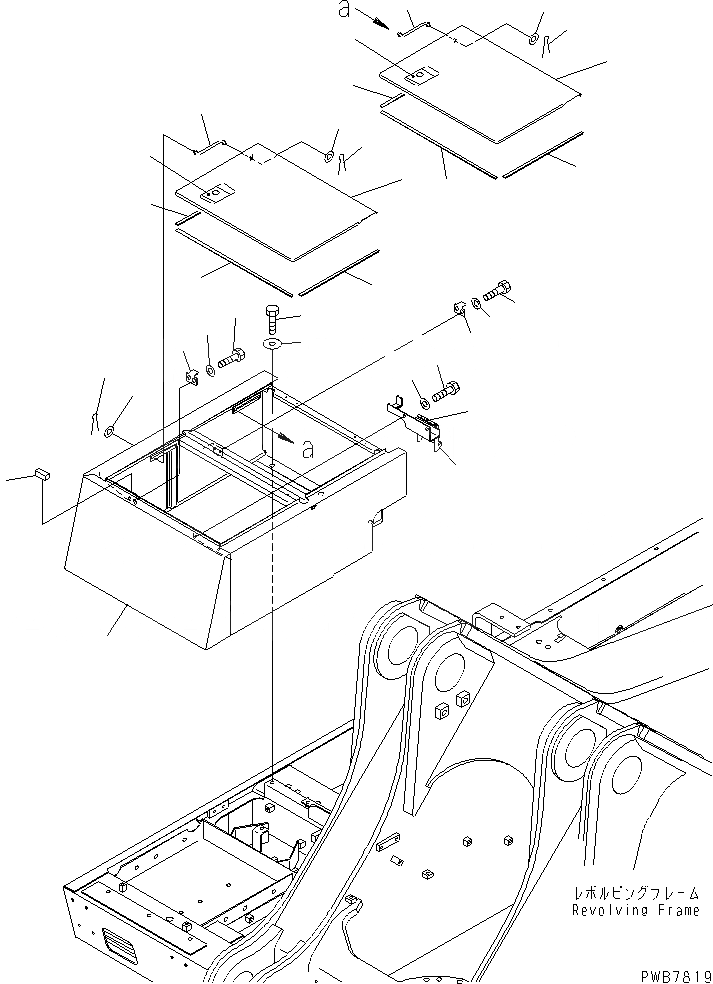 a

a

レボルビングフレーム
Revolving Frame

PWB7819