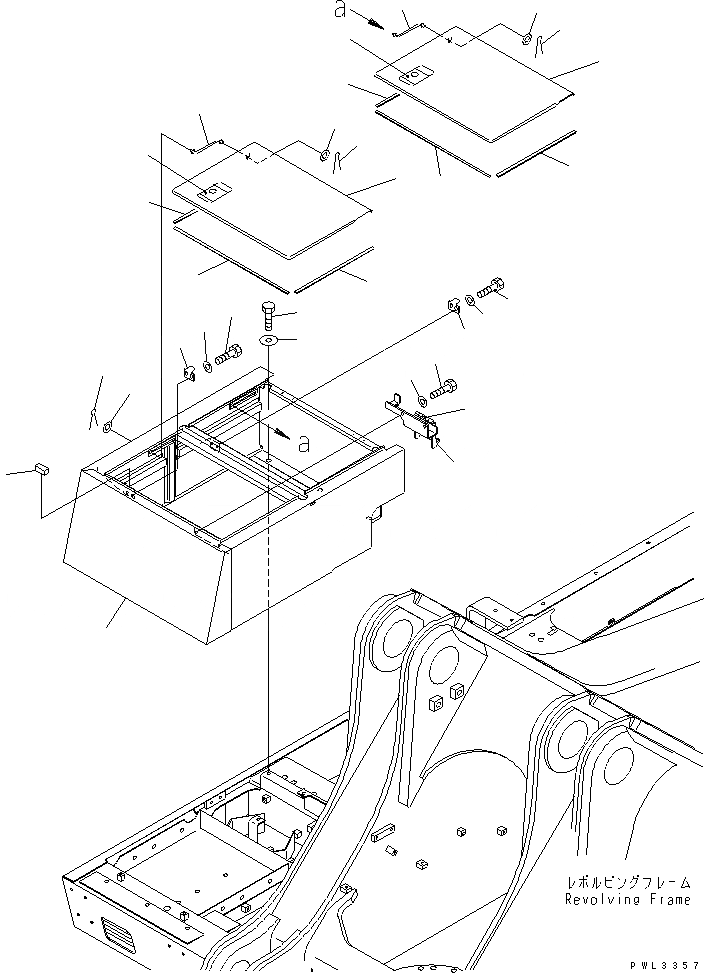 a

a

レボルビングフレーム
Revolving Frame

PWL3357