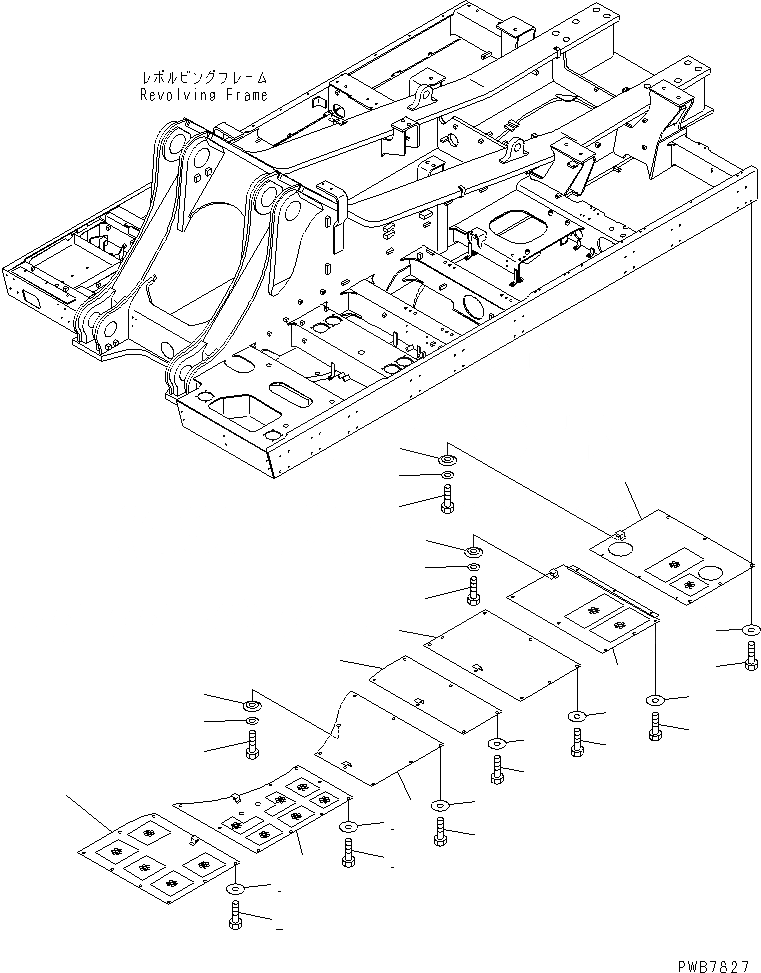 レボルビングフレーム
Revolving Frame

PWB7827