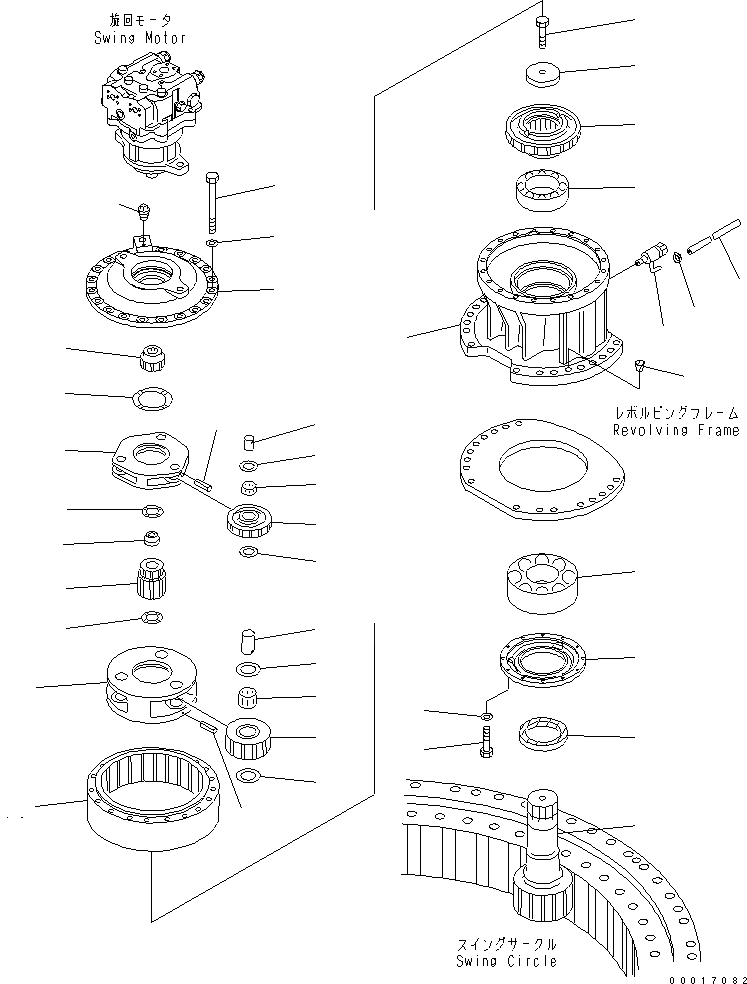 旋回モータ
Swing Motor

レボルビングフレーム
Revolving Frame

スイングサークル
Swing Circle

00017082