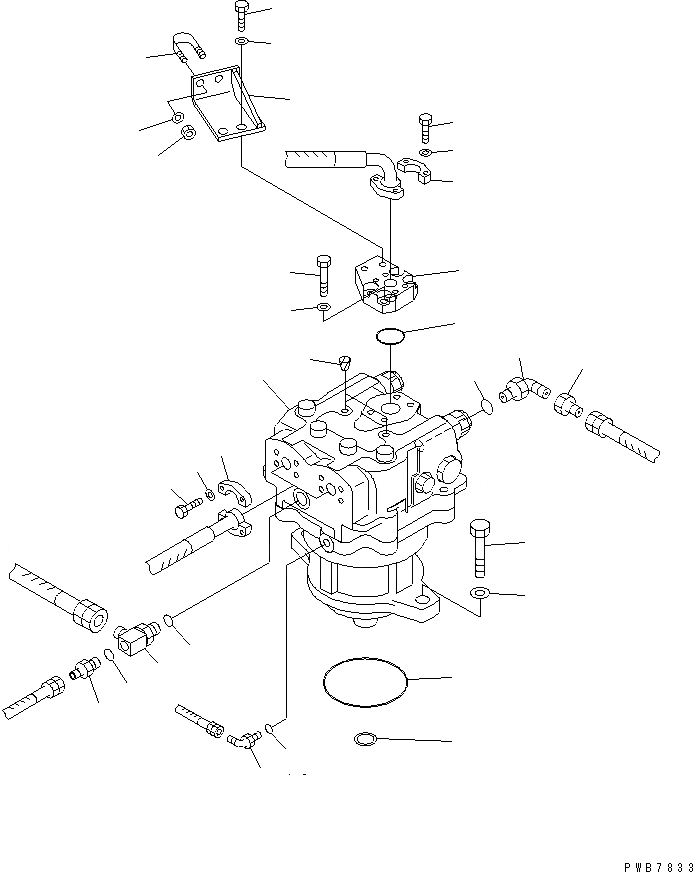 PWB7833