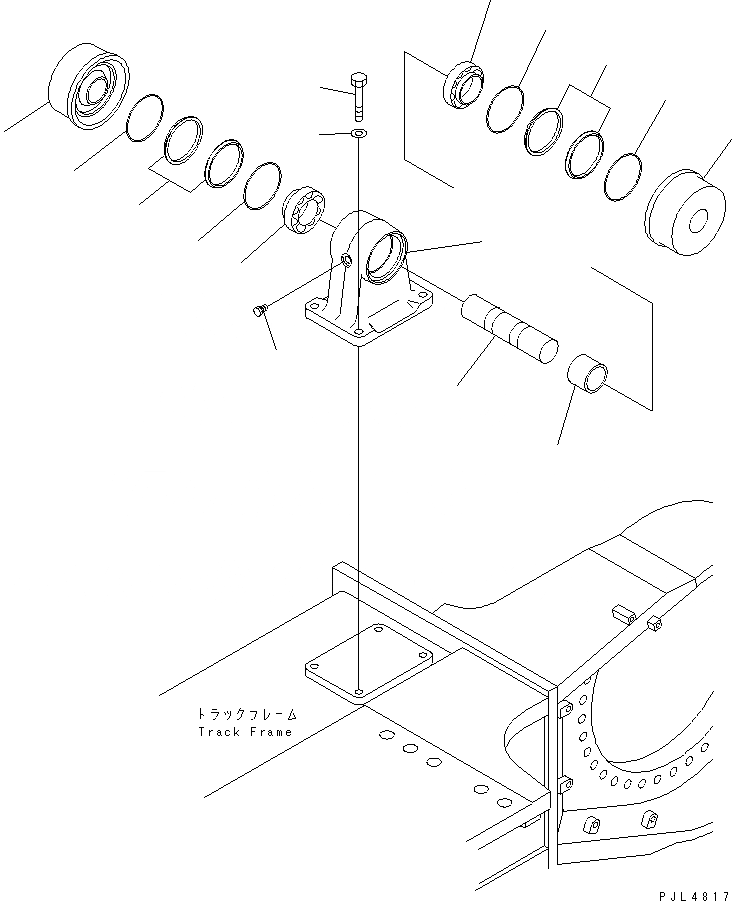 トラックフレーム
Track Frame

PJL4817