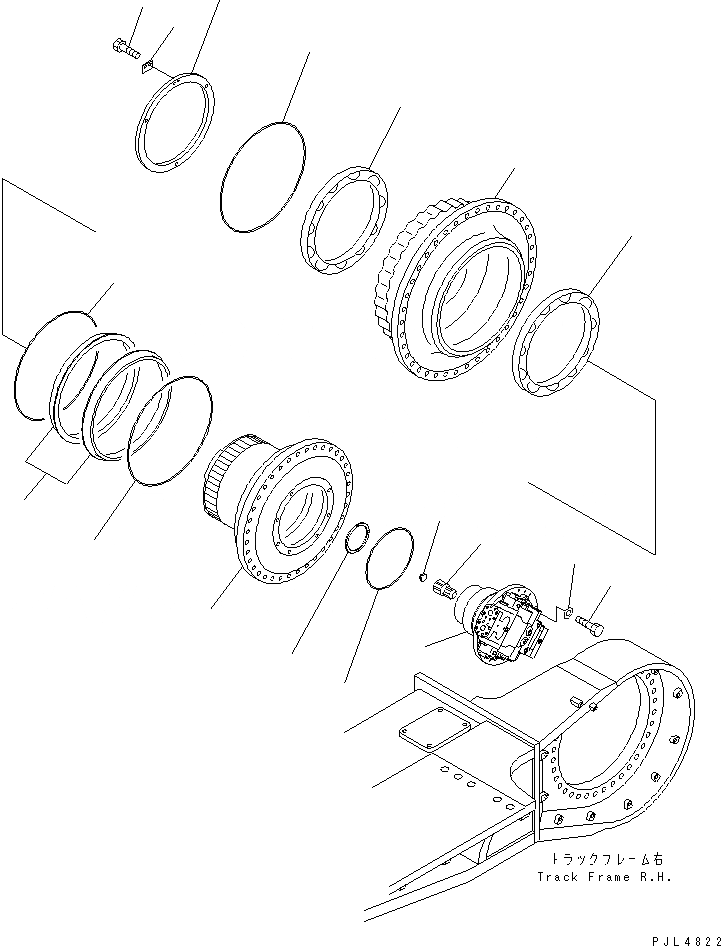 トラックフレーム右
Track Frame R.H.

PJL4822