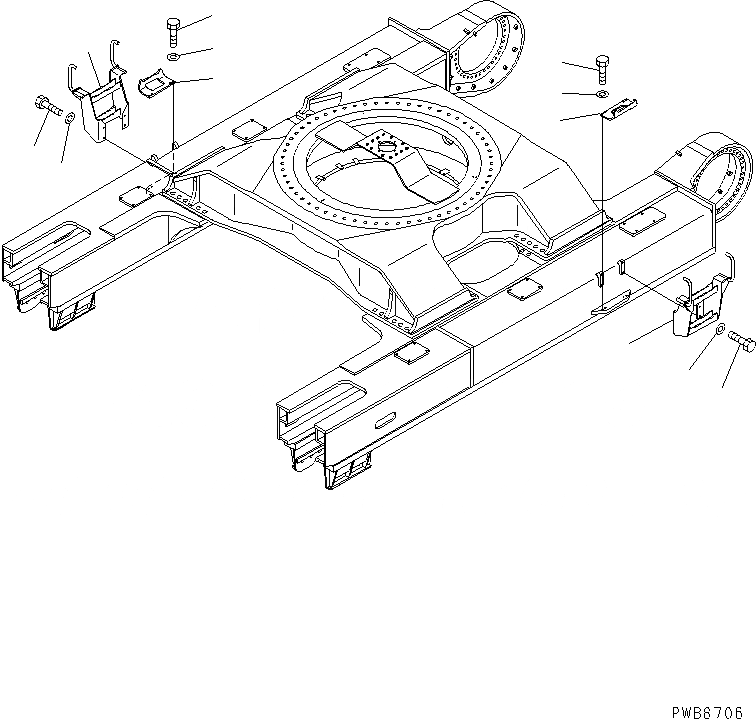 PWB6706