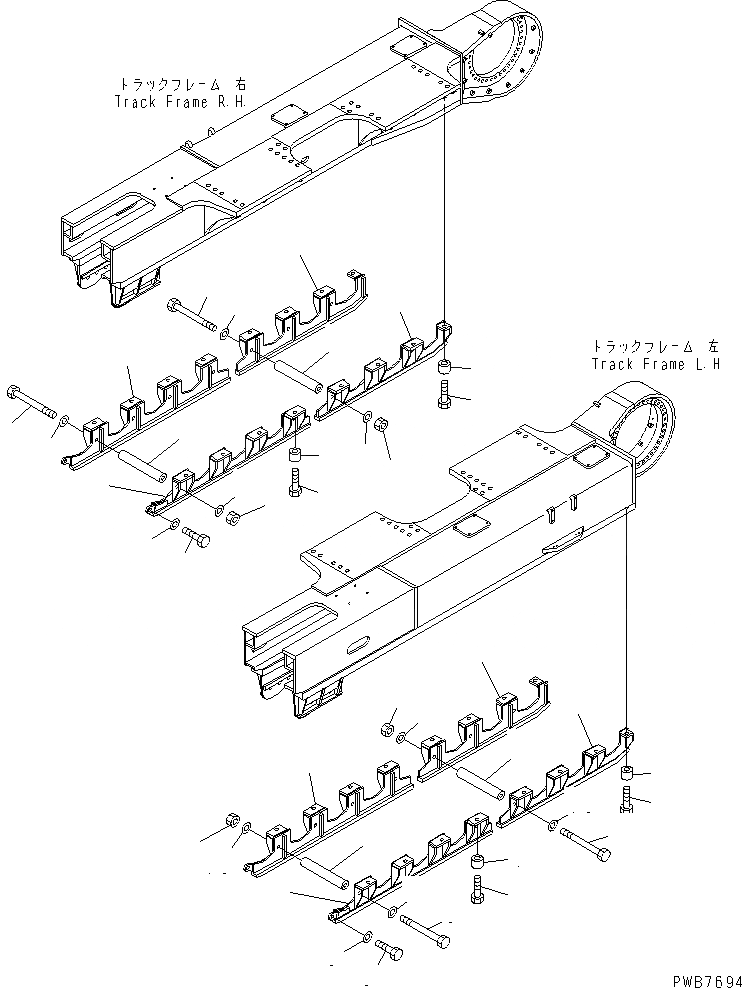 トラックフレーム 右
Track Frame R.H.

トラックフレーム 左
Track Frame L.H

PWB7694