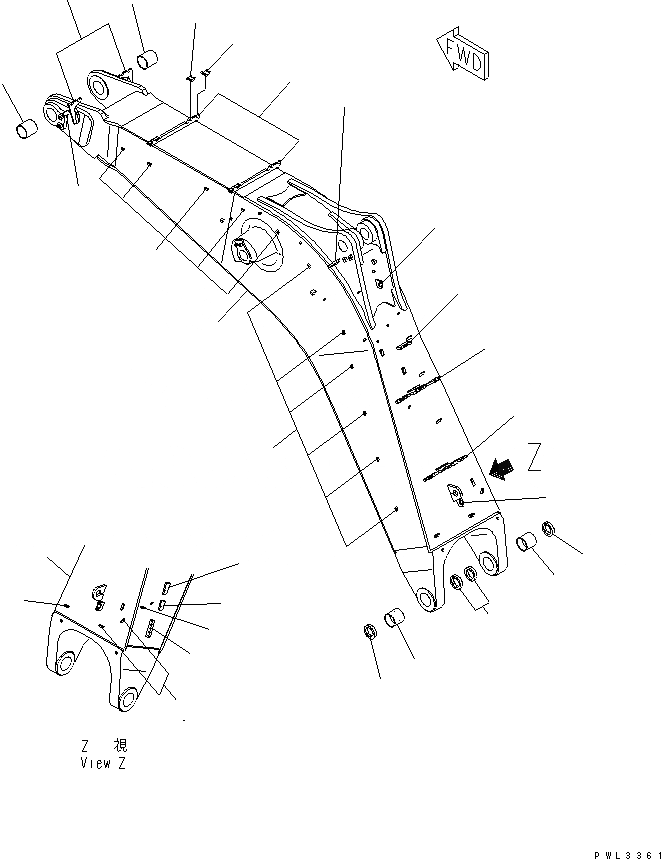 FWD

Z

Z 視
View Z

PWL3361