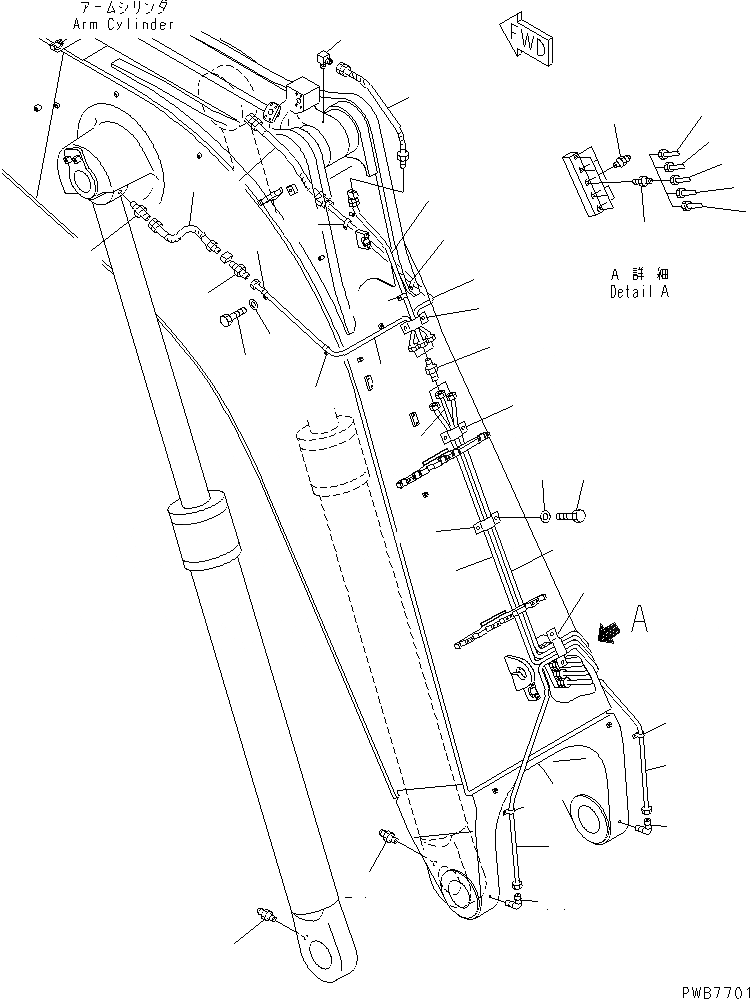 アームシリンダ
Arm Cylinder

FWD

A 詳細
Detail A

A

PWB7701