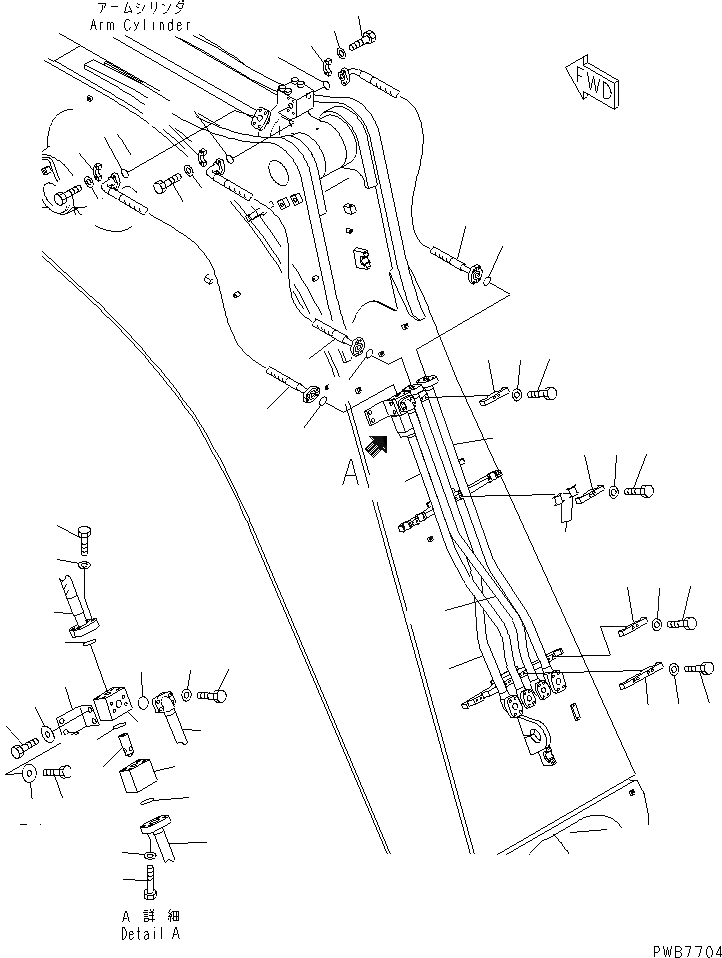 アームシリンダ
Arm Cylinder

FWD

A

A 詳細
Detail A

PWB7704