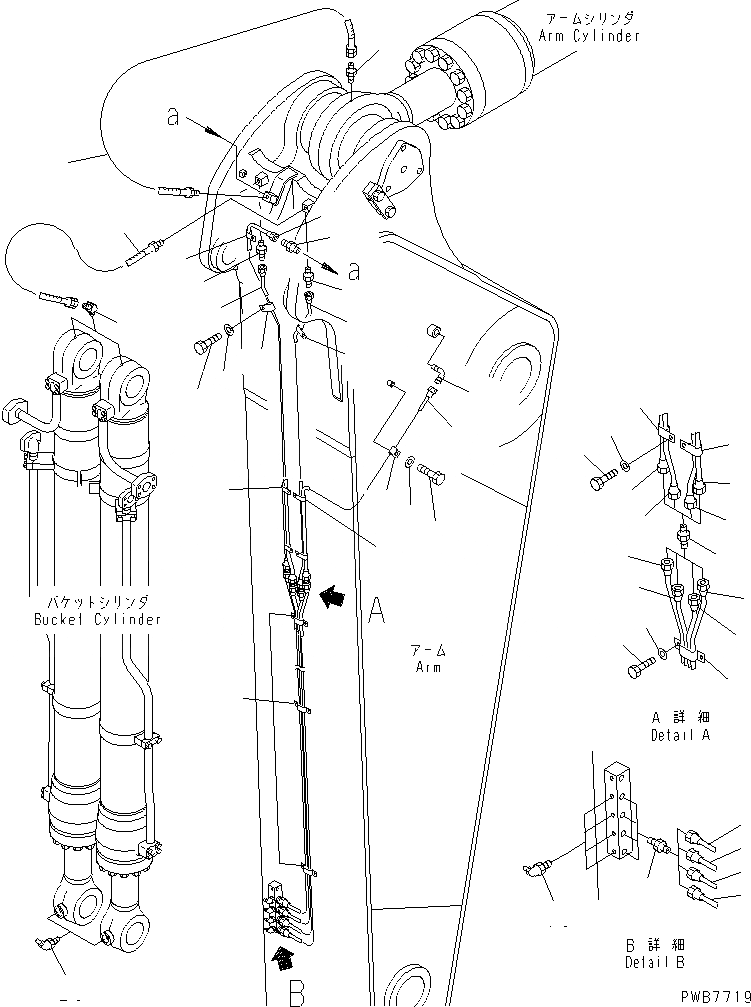 アームシリンダ
Arm Cylinder

a

a

バケットシリンダ
Bucket Cylinder

A

アーム
Arm

A 詳細
Detail A

B

B 詳細
Detail B

PWB7719