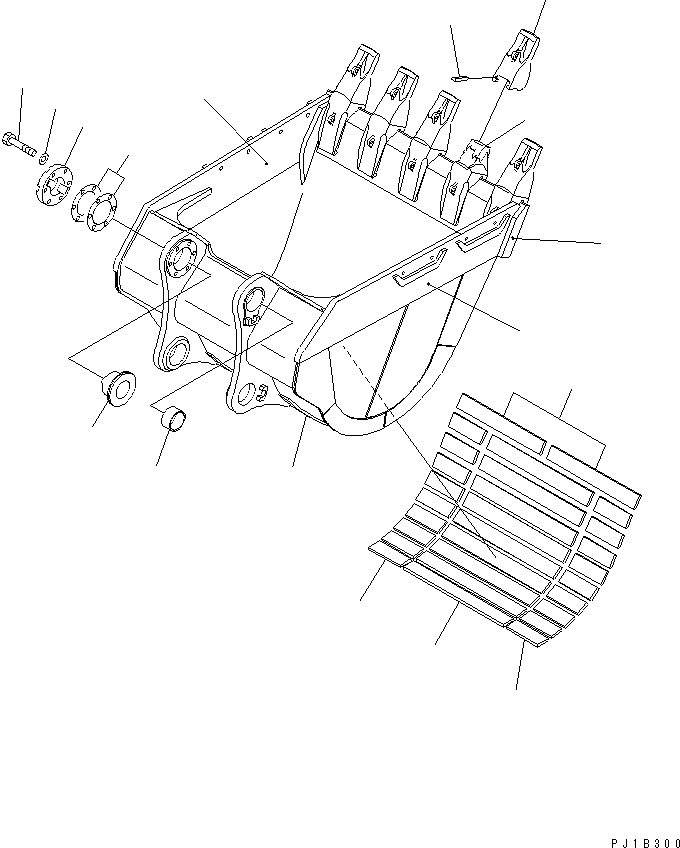 PJ1B300