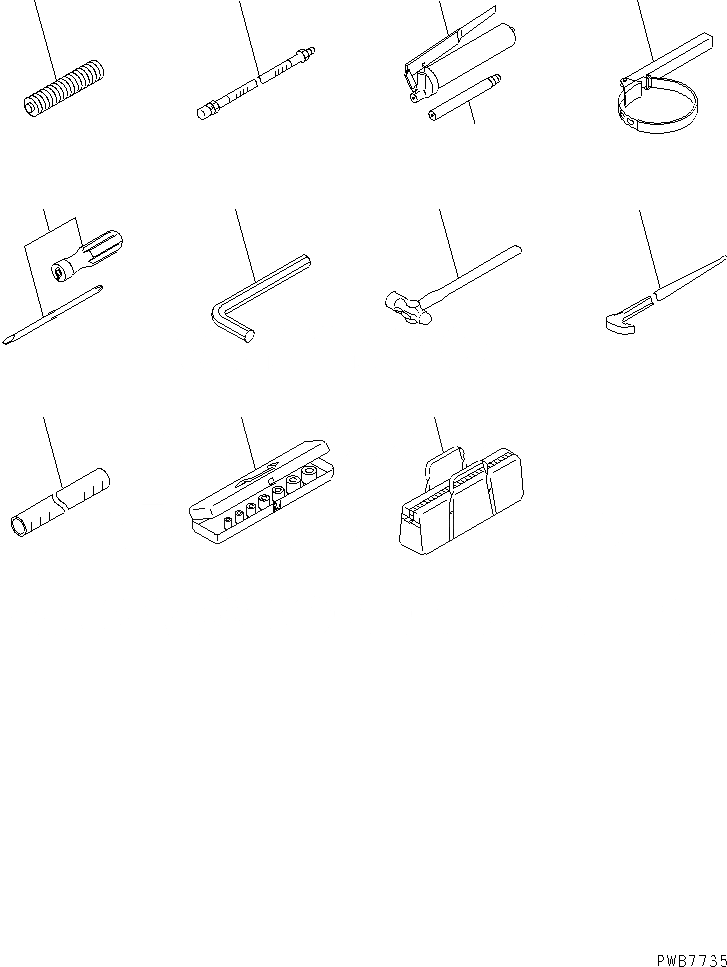 PWB7735