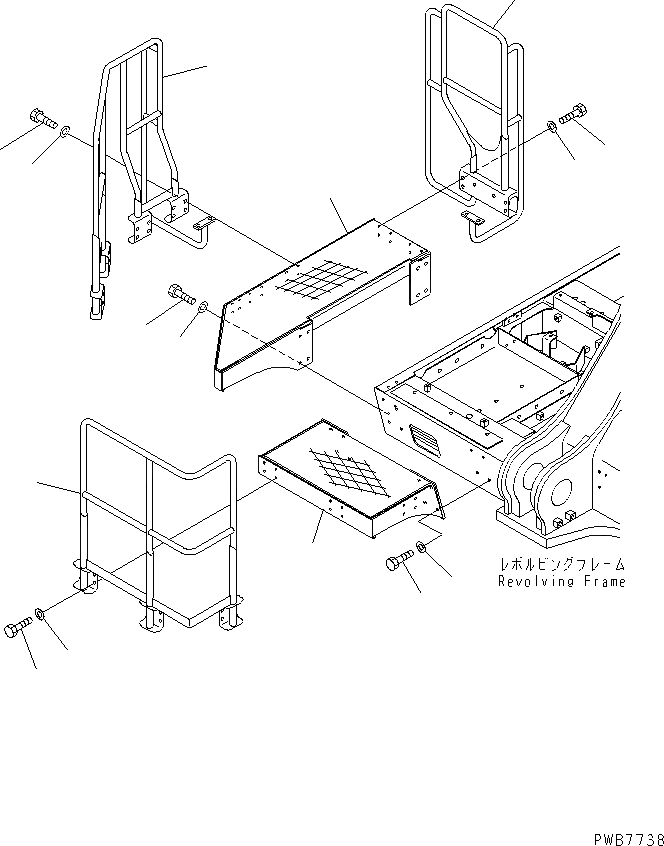 レボルビングフレーム
Revolving Frame

PWB7738