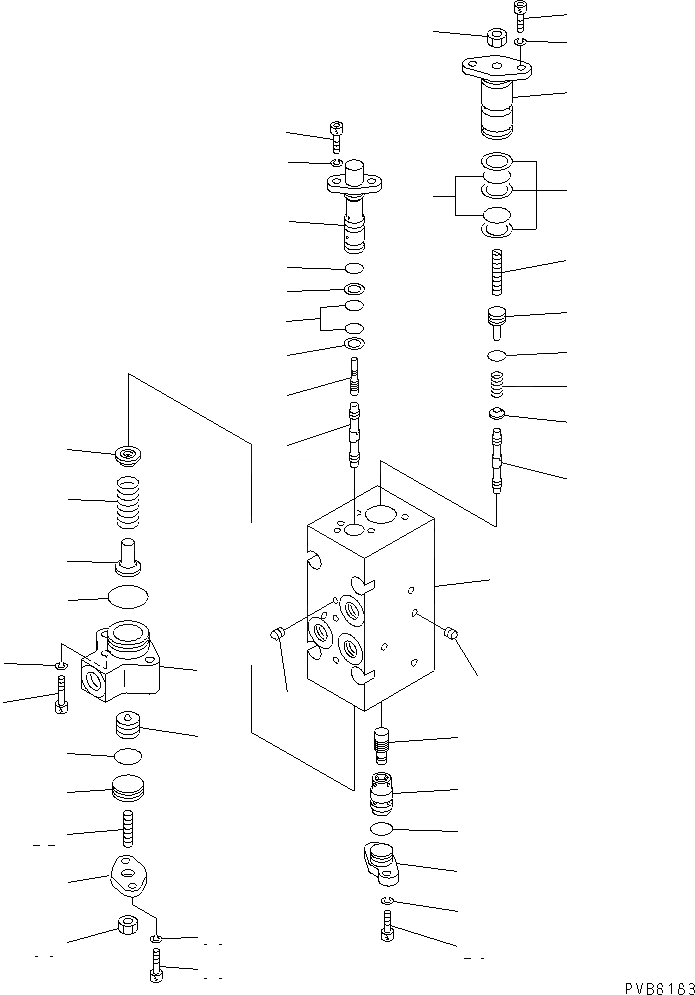 PVB6183