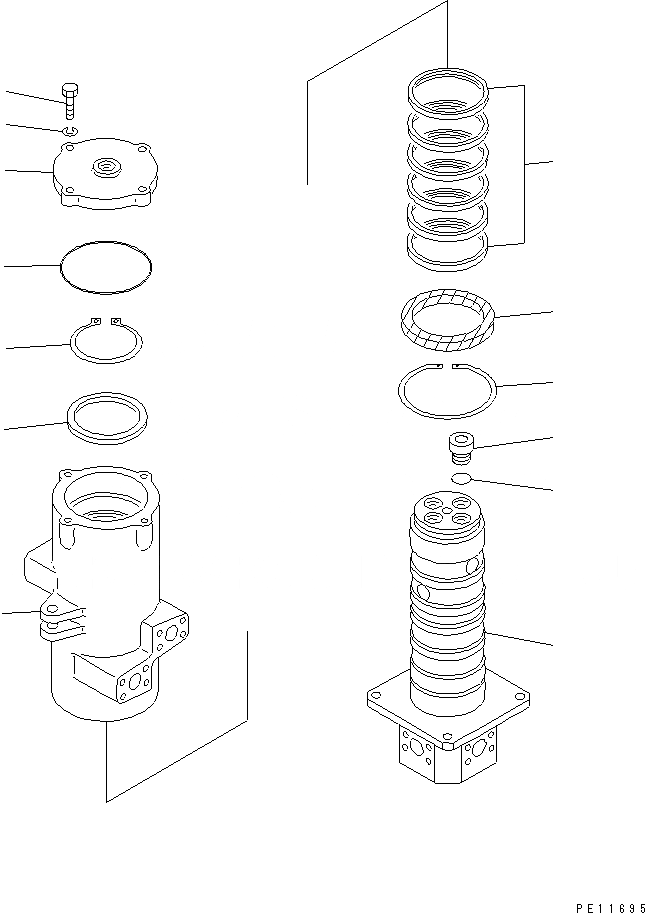 PE11695