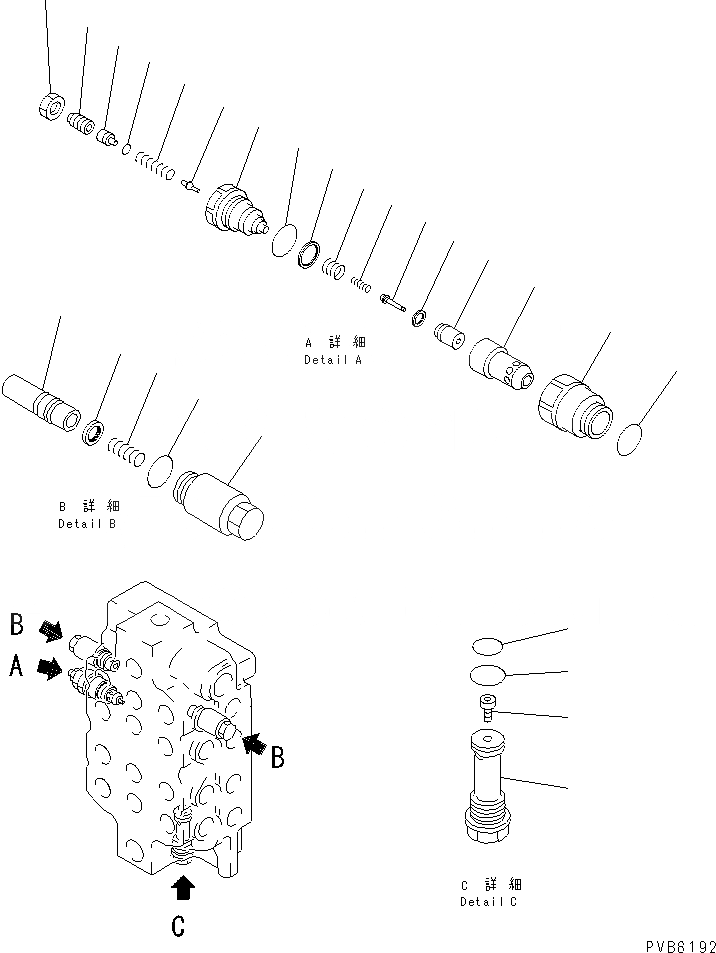 A 詳 細
Detail A

B 詳 細
Detail B

B
A
B
C

C 詳 細
Detail C

PVB6192