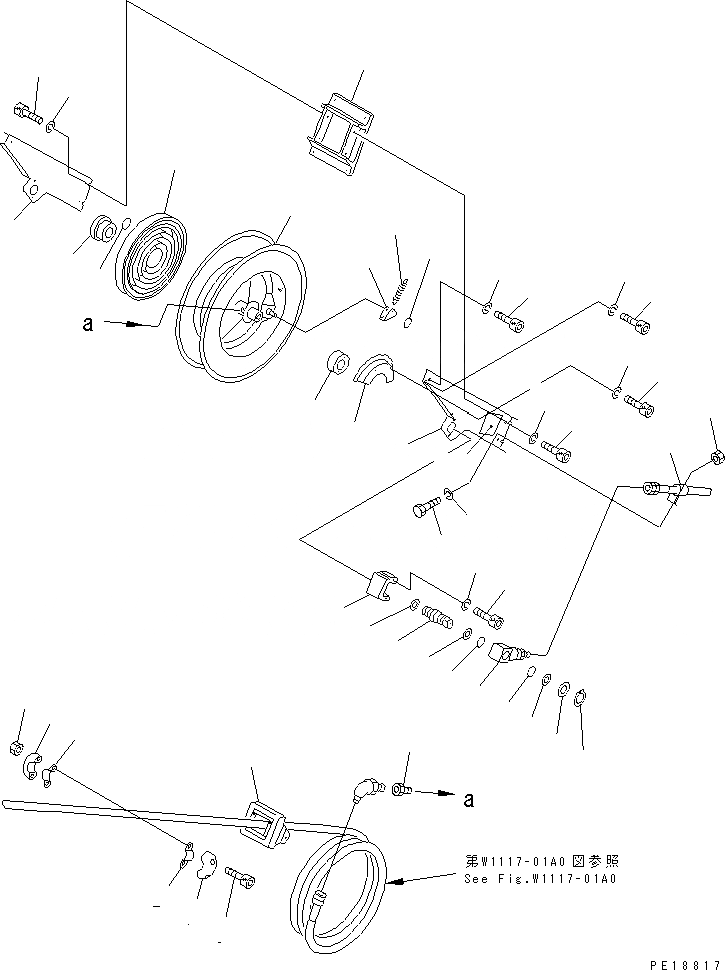 a

a

第W1117-01A0図参照
See Fig.W1117-01A0

PE18817