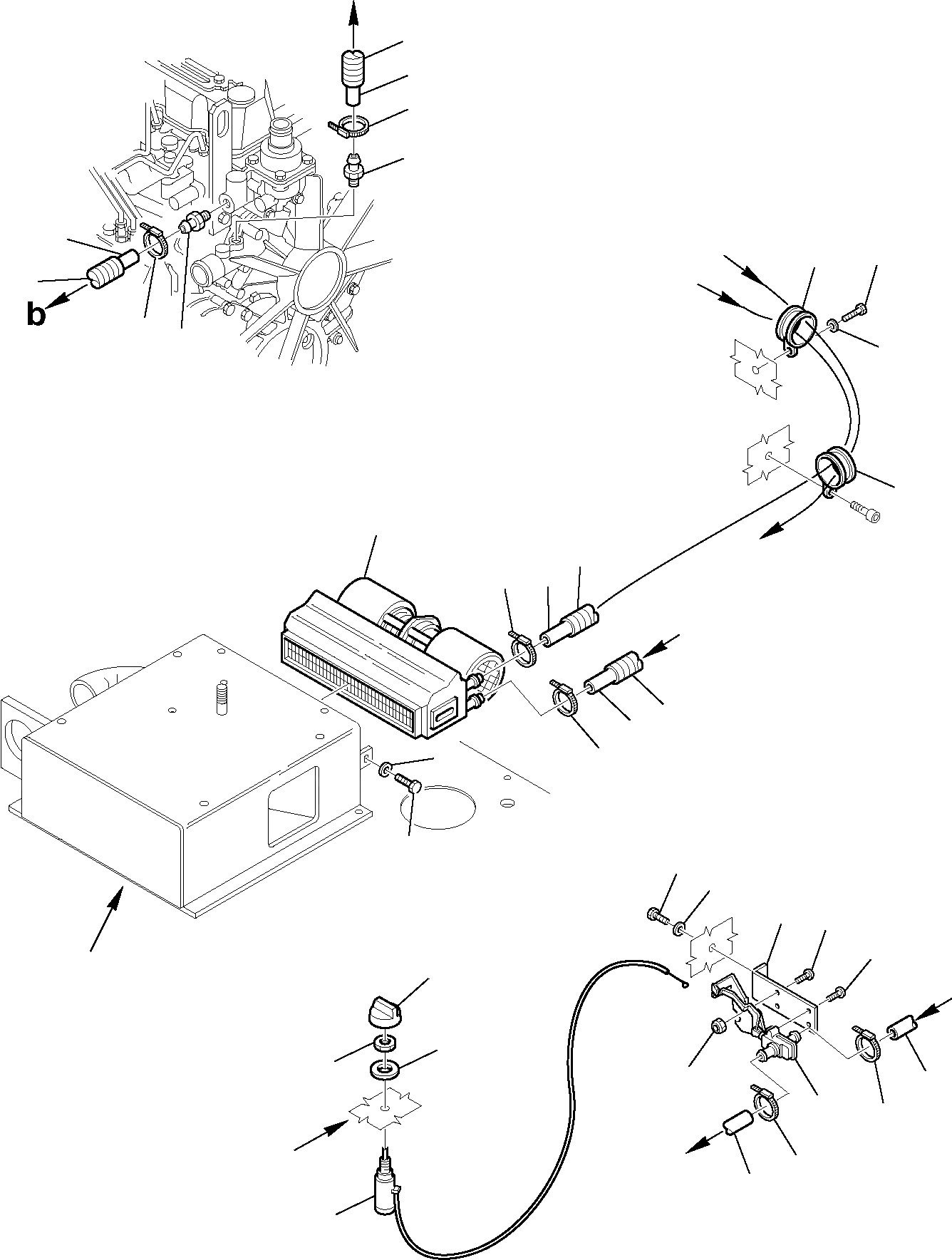 b