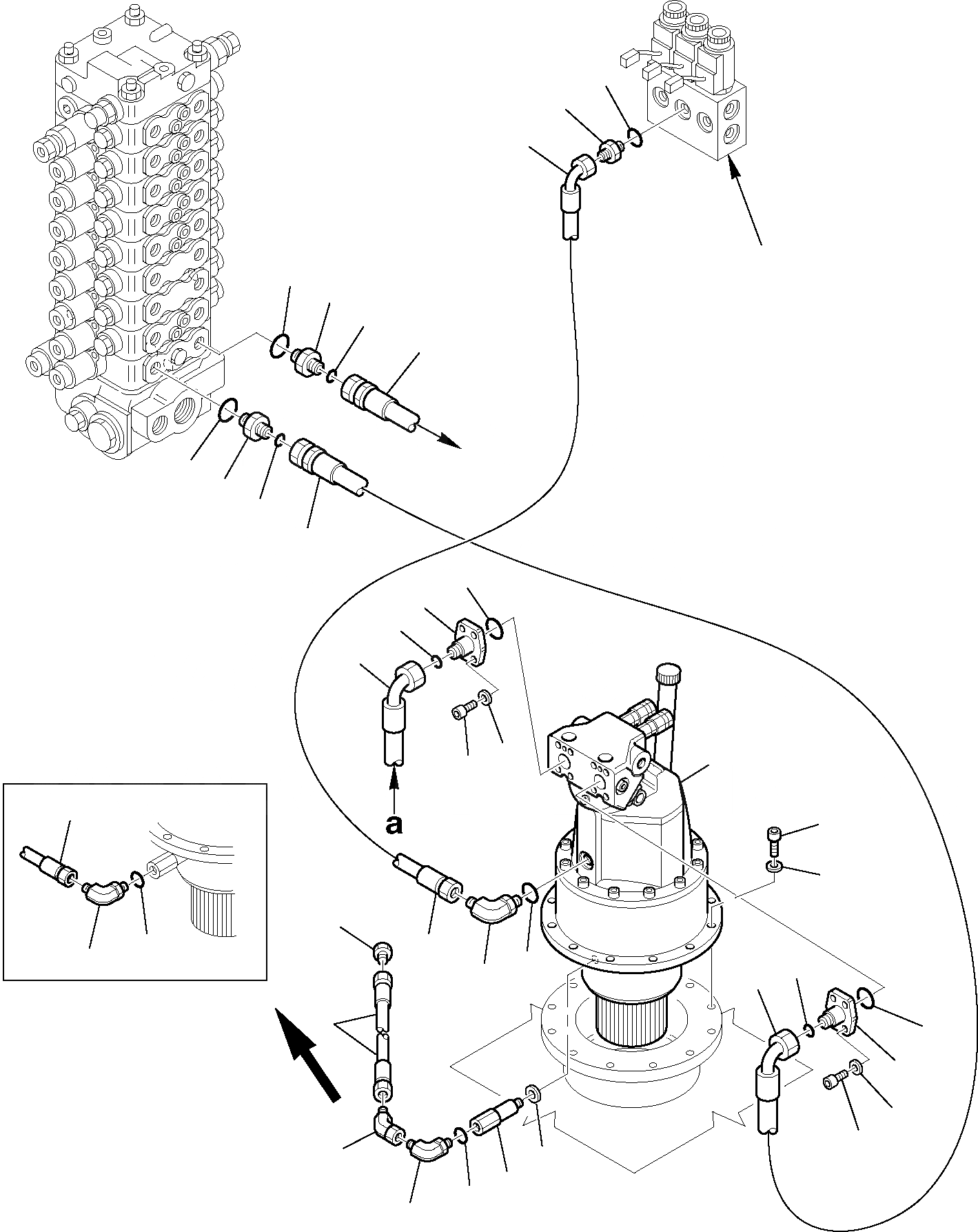 a