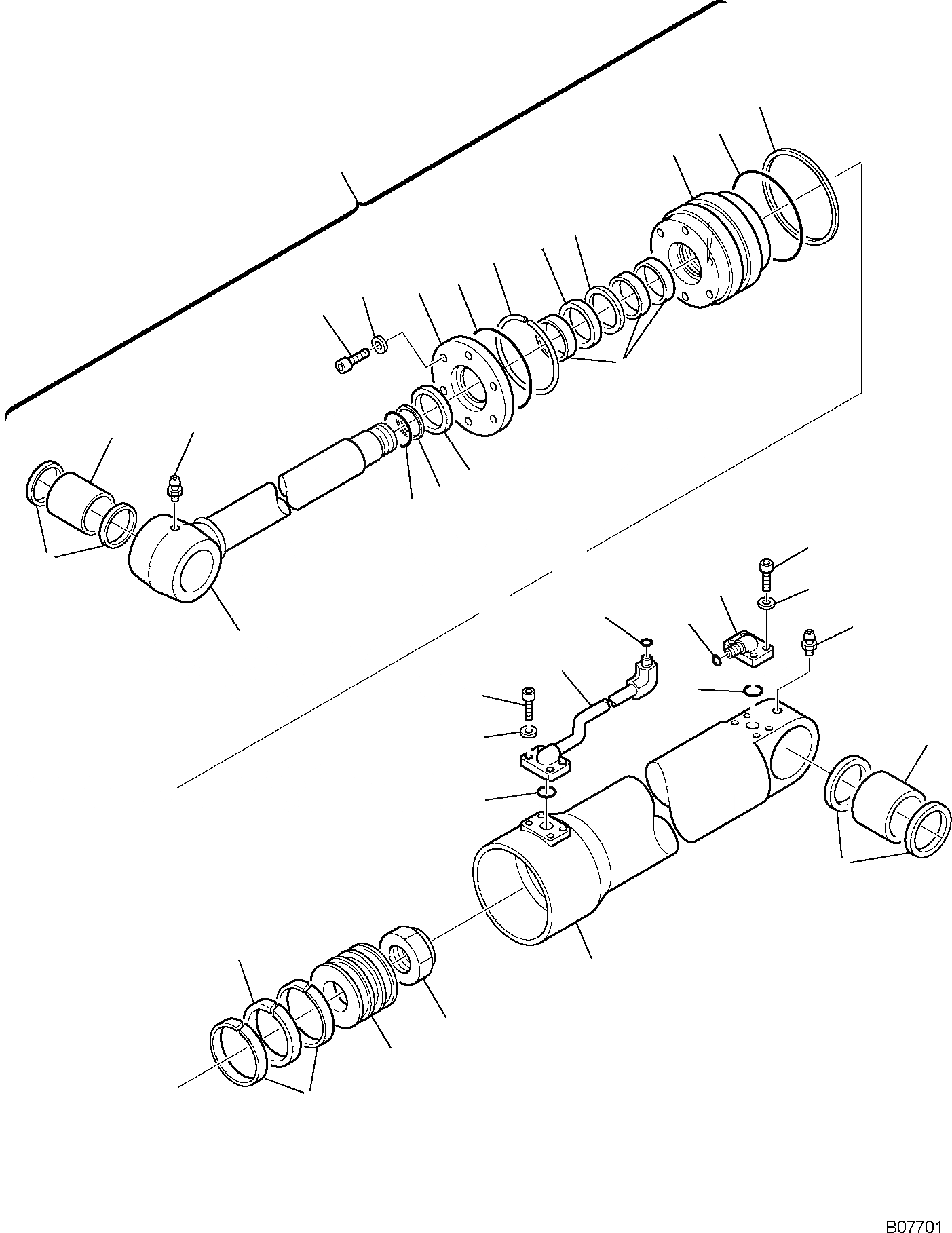 B07701