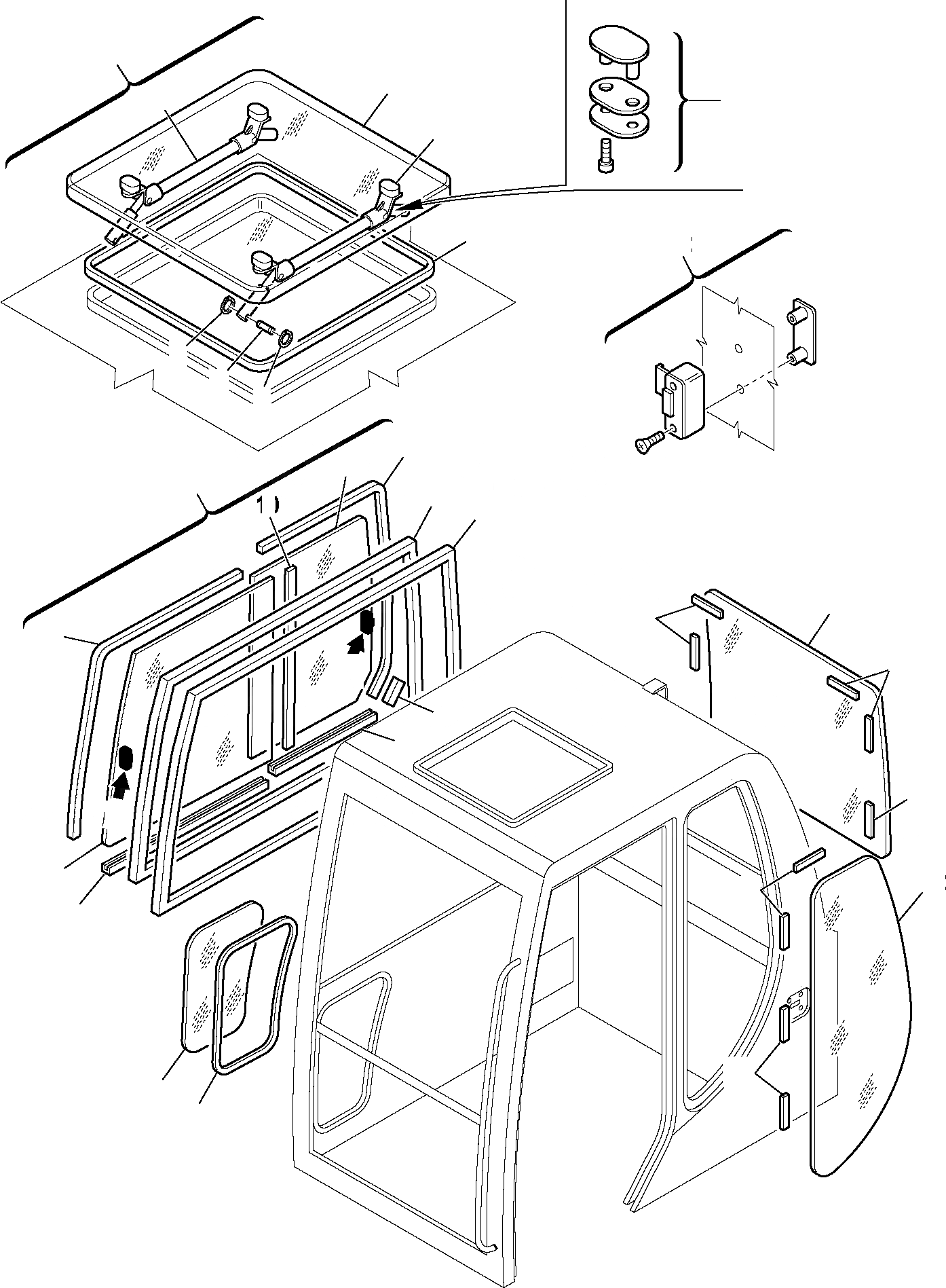 1)