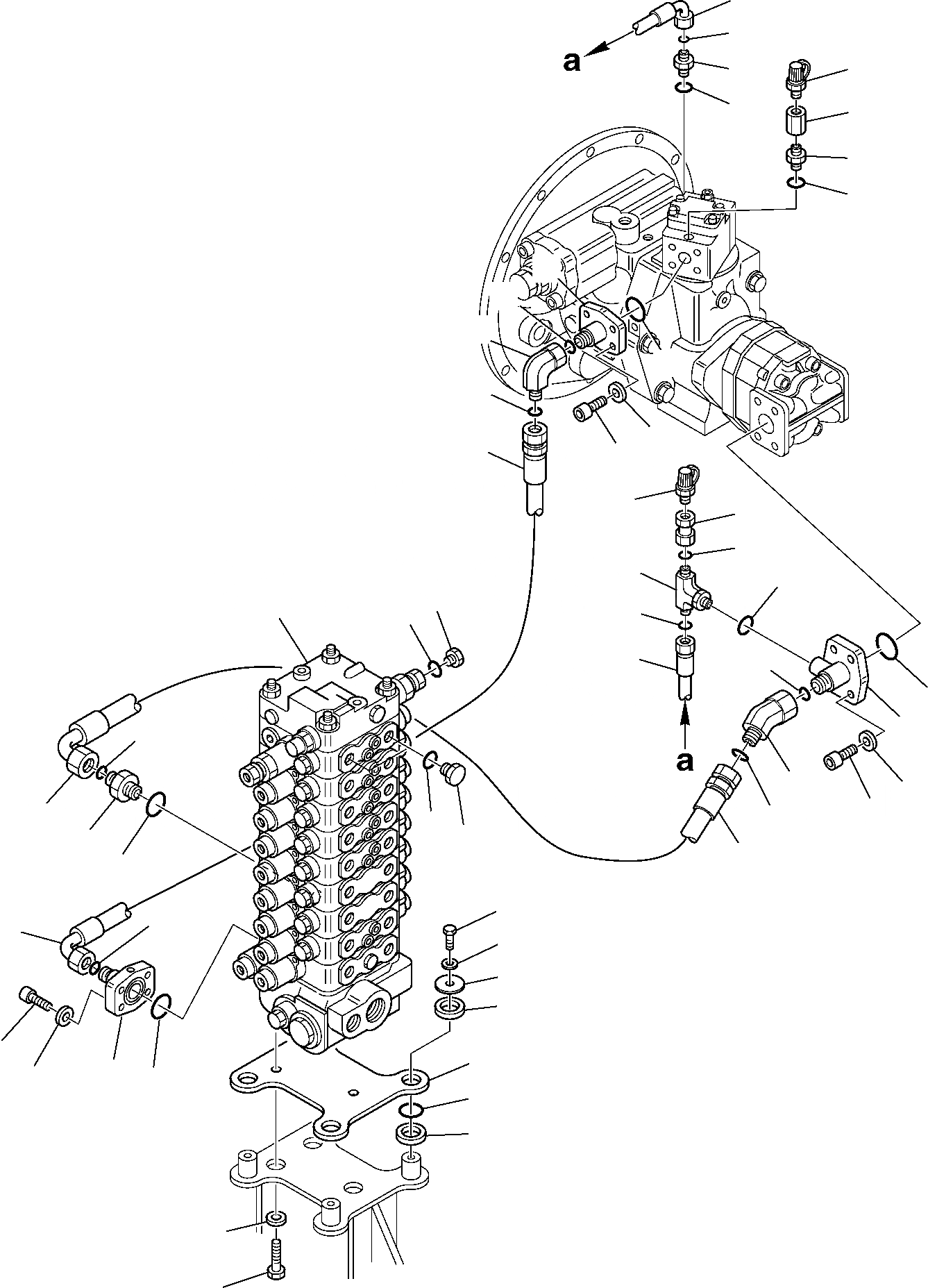 a

a