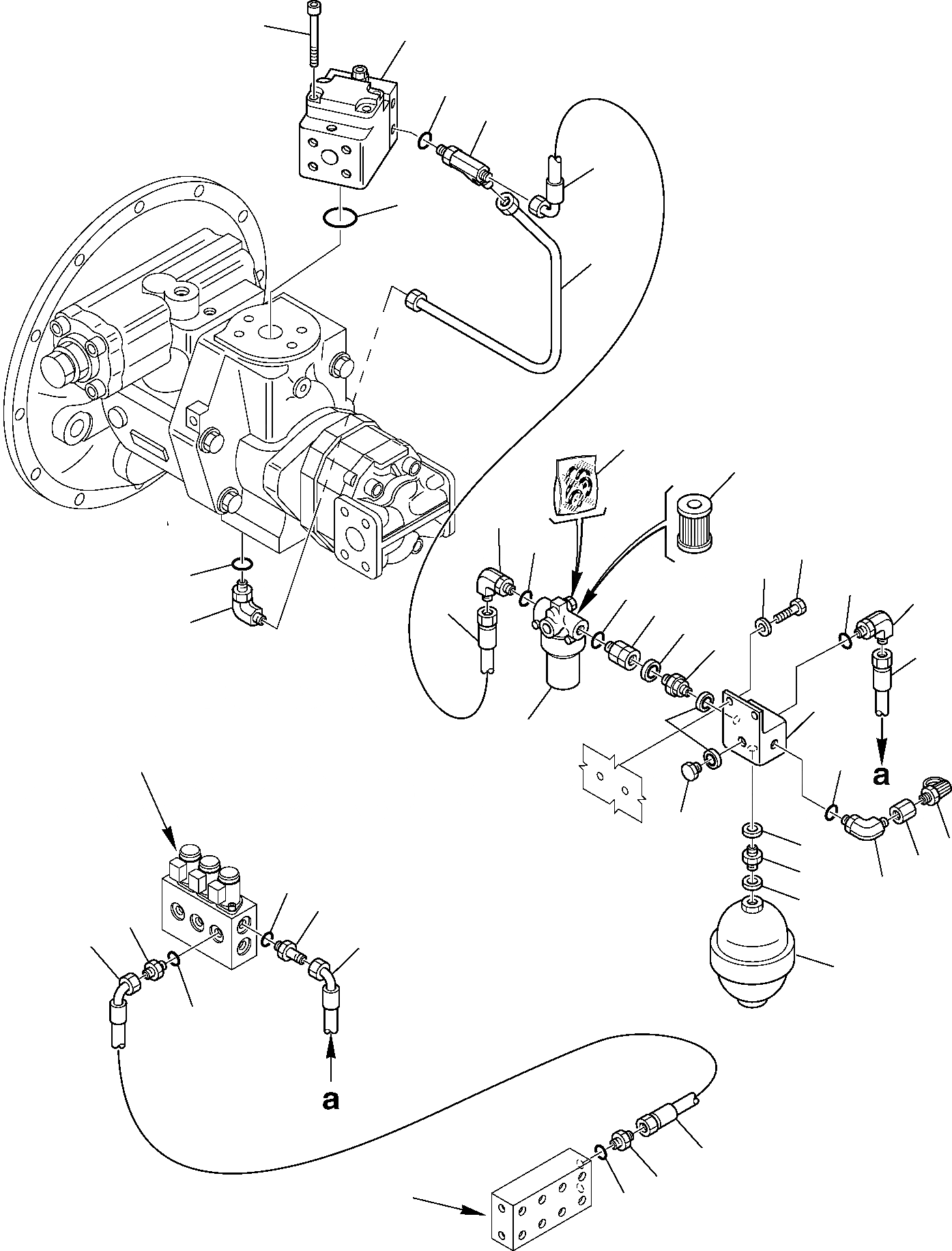 a

a