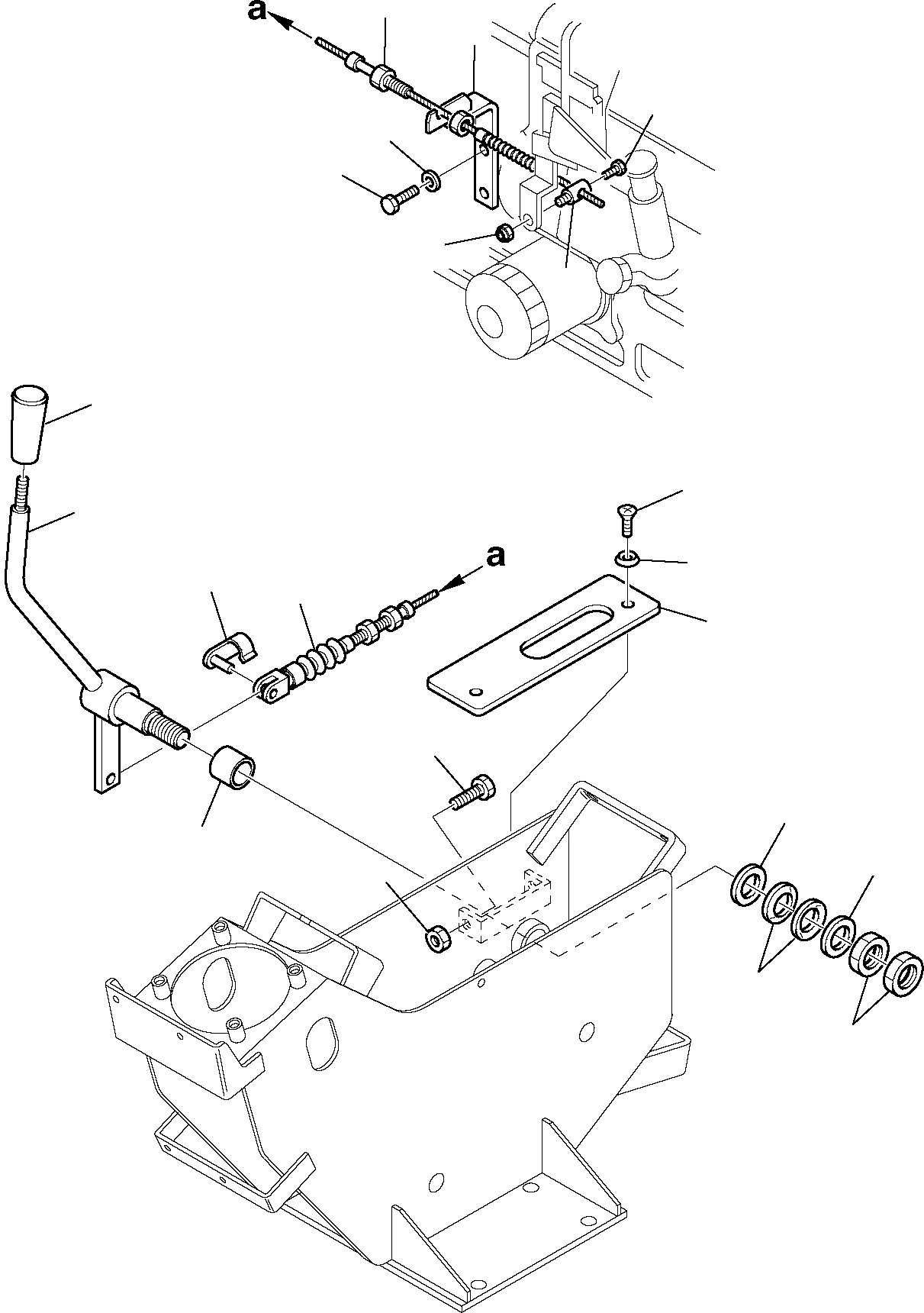 a

a