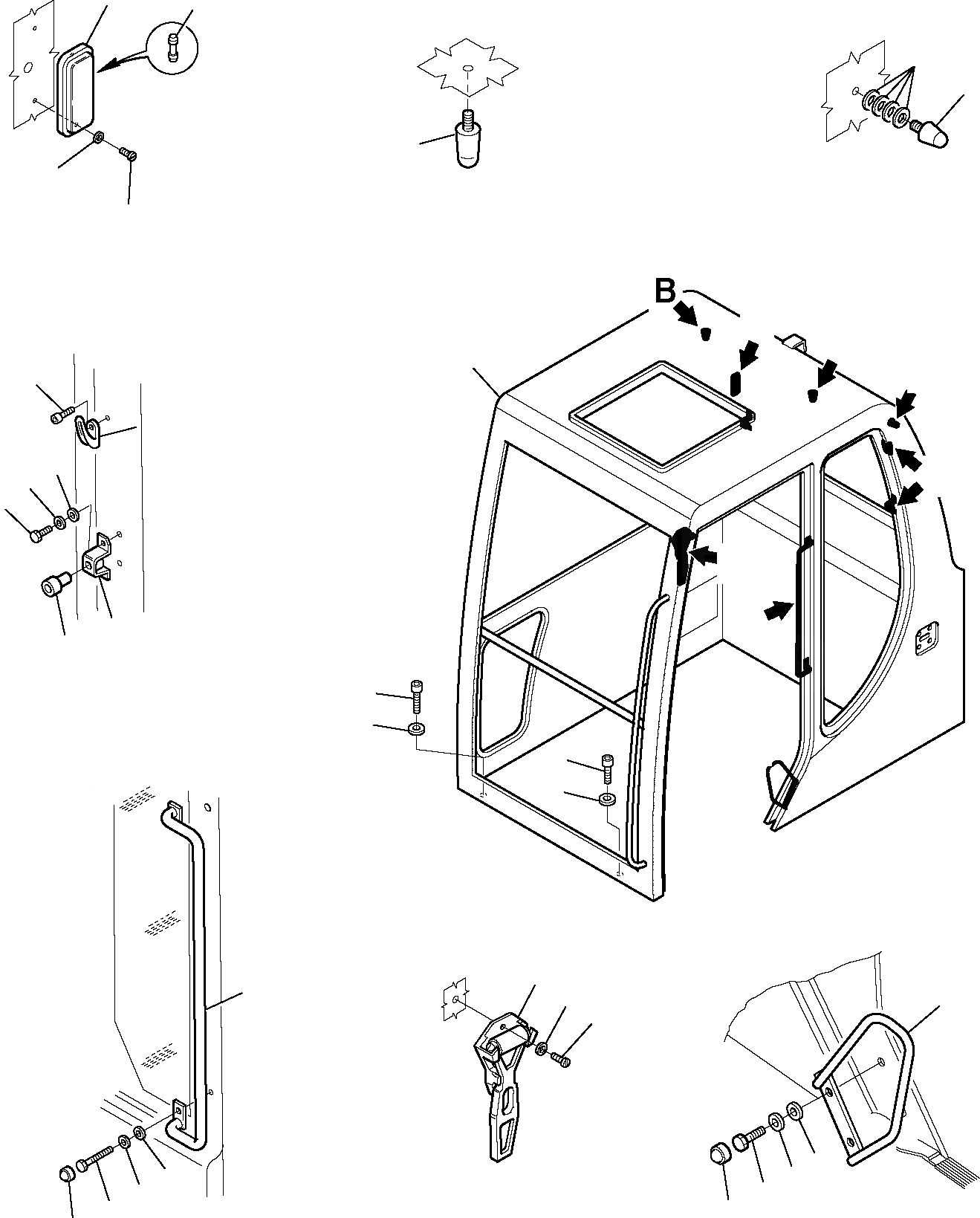 B