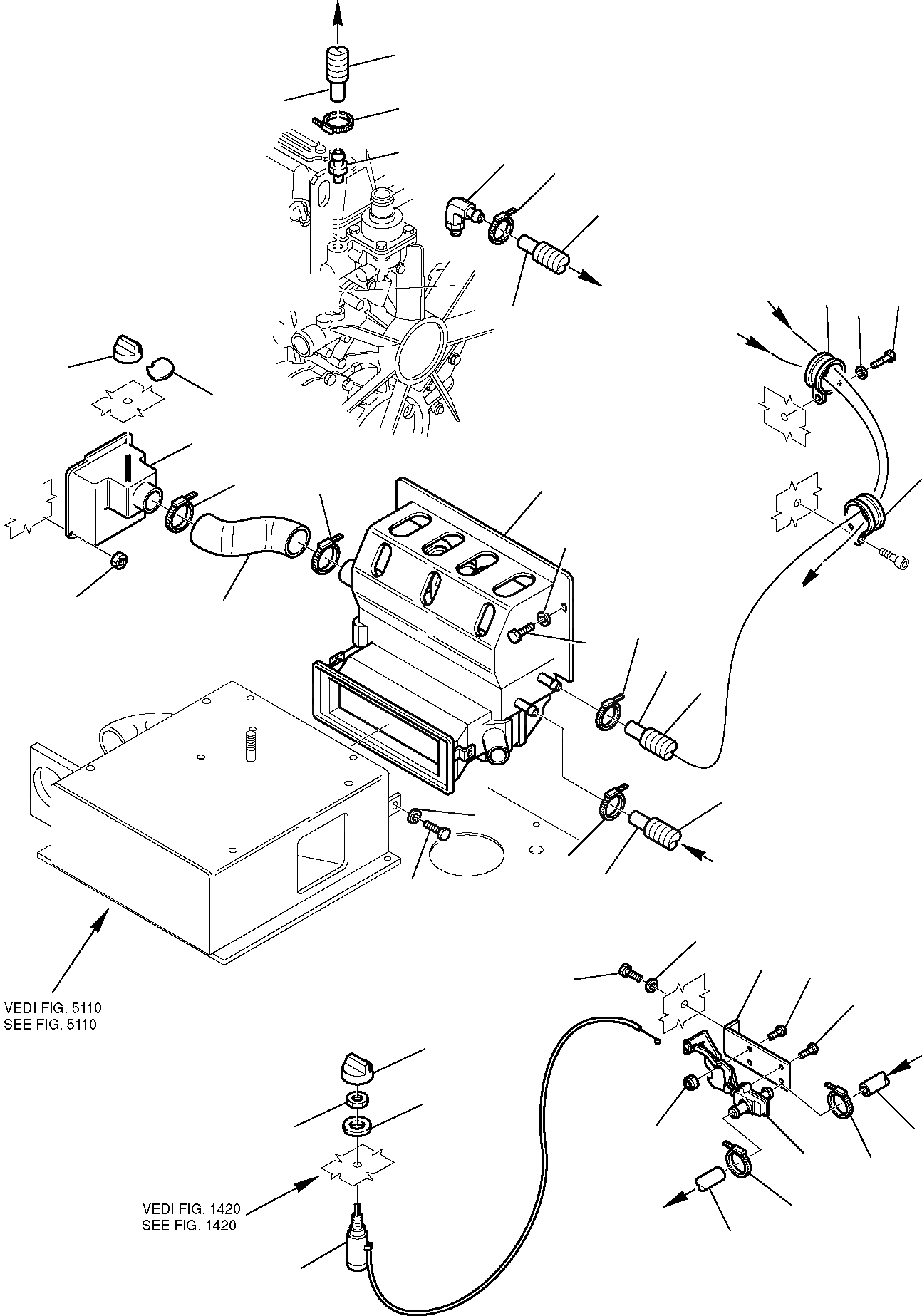 VEDI FIG. 5110
SEE FIG. 5110

VEDI FIG. 1420
SEE FIG. 1420