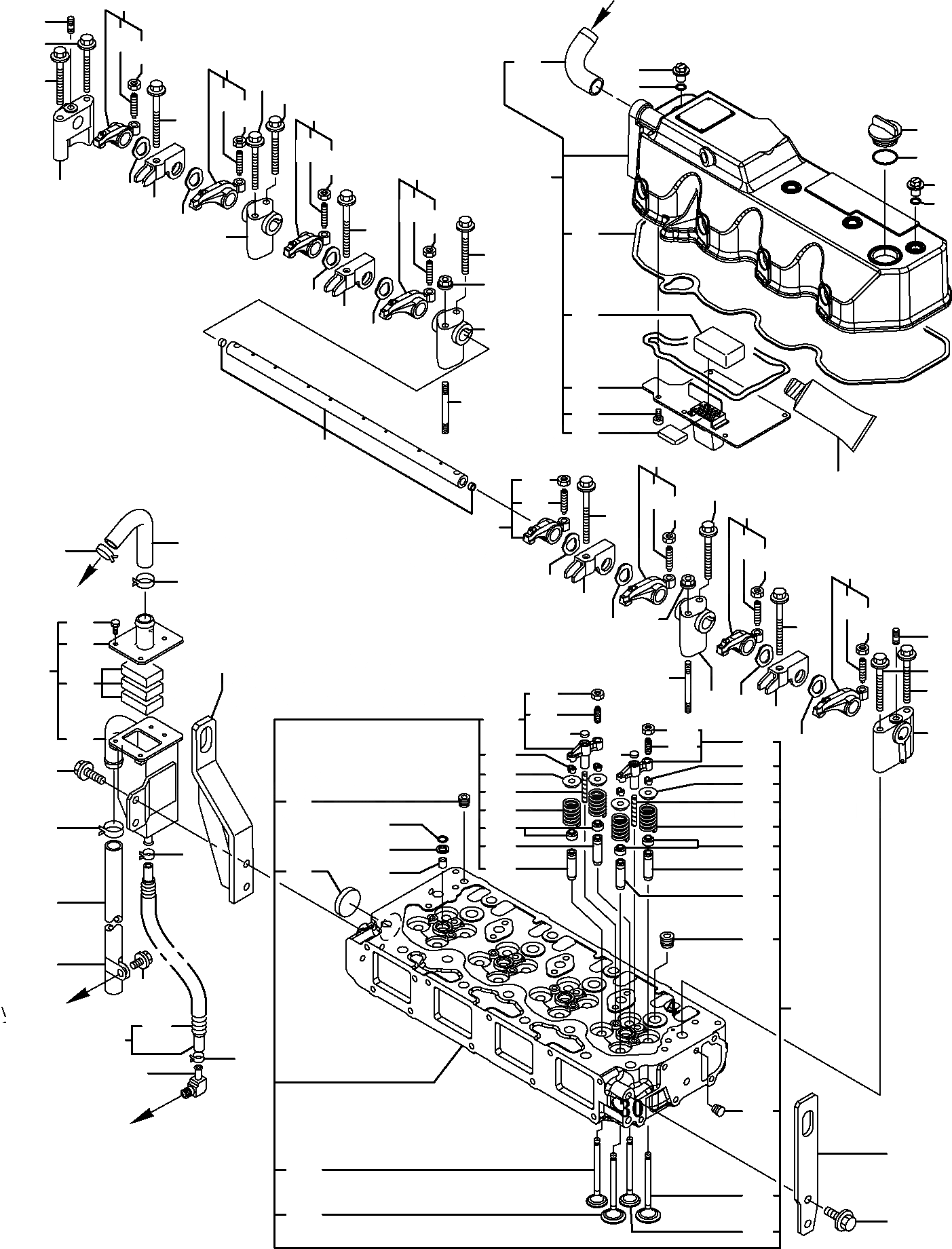 30