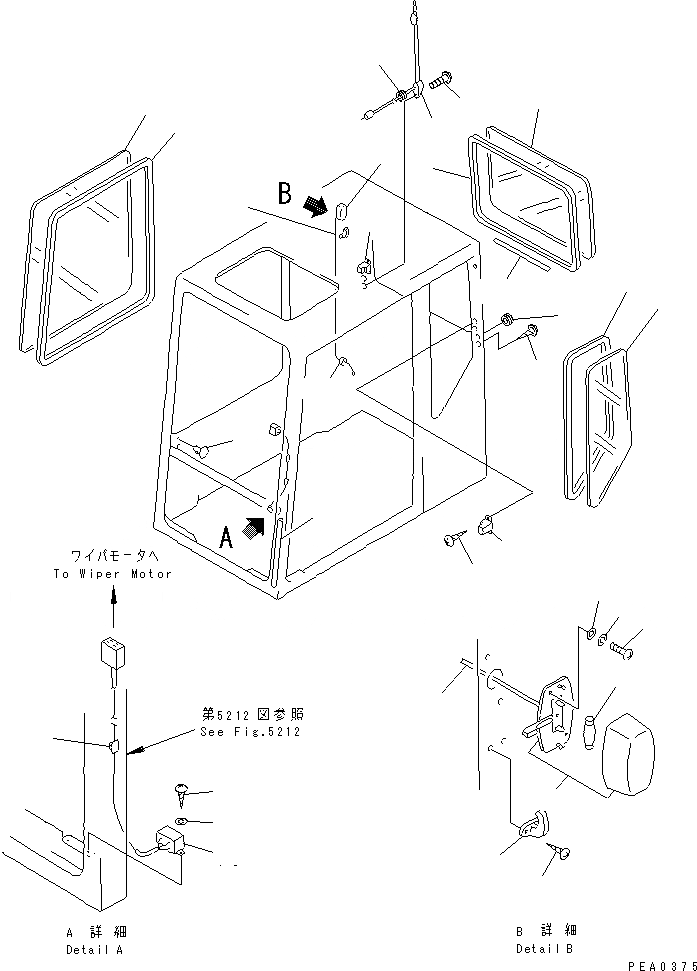 B

A

ワイパモータへ
To Wiper Motor

第5212図参照
See Fig.5212

A 詳細
Detail A

B 詳細
Detail B

PEA0375